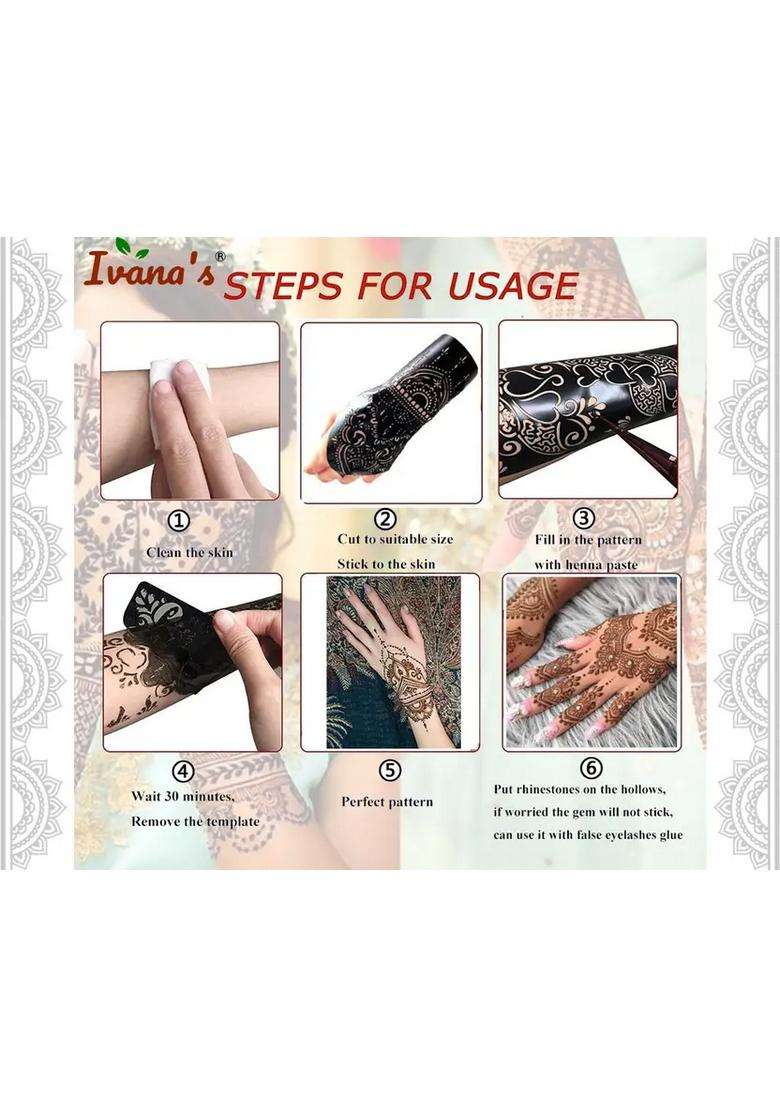 Ivana's®

STEPS FOR USAGE

①
Clean the skin

②
Cut to suitable size
Stick to the skin

③
Fill in the pattern
with henna paste

④
Wait 30 minutes,
Remove the template

⑤
Perfect pattern

⑥
Put rhinestones on the hollows,
if worried the gem will not stick,
can use it with false eyelashes glue