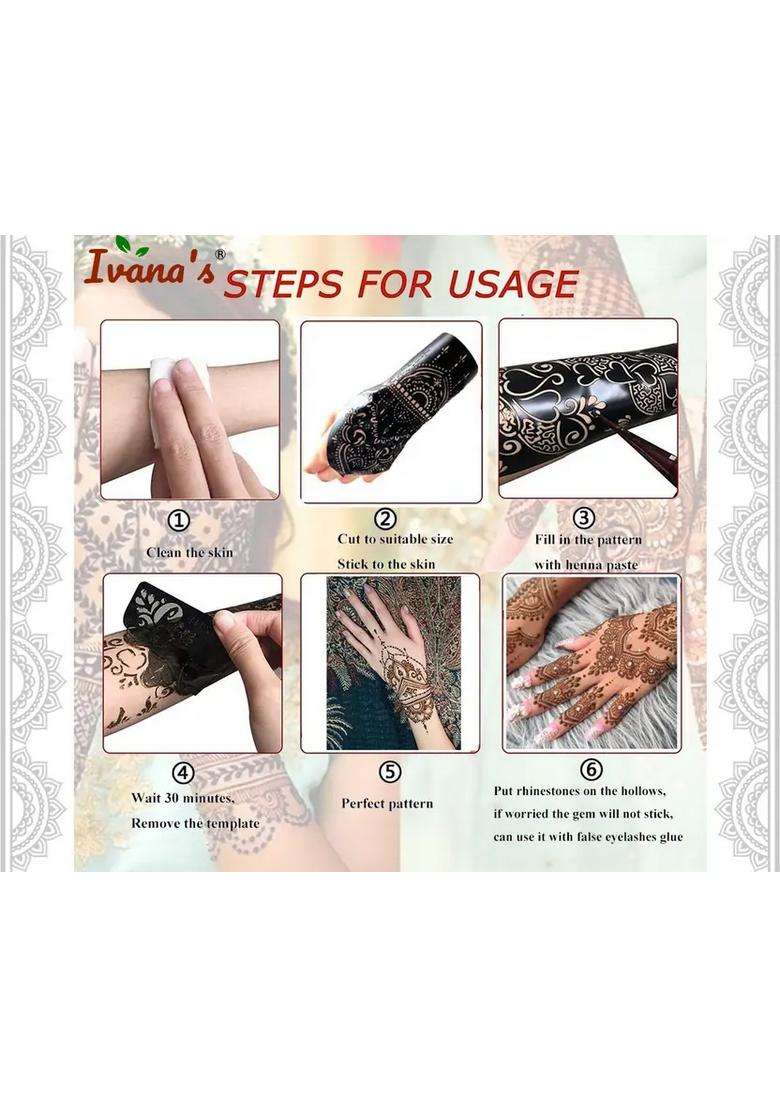 Ivana's®

STEPS FOR USAGE

①
Clean the skin

②
Cut to suitable size
Stick to the skin

③
Fill in the pattern
with henna paste

④
Wait 30 minutes,
Remove the template

⑤
Perfect pattern

⑥
Put rhinestones on the hollows,
if worried the gem will not stick,
can use it with false eyelashes glue