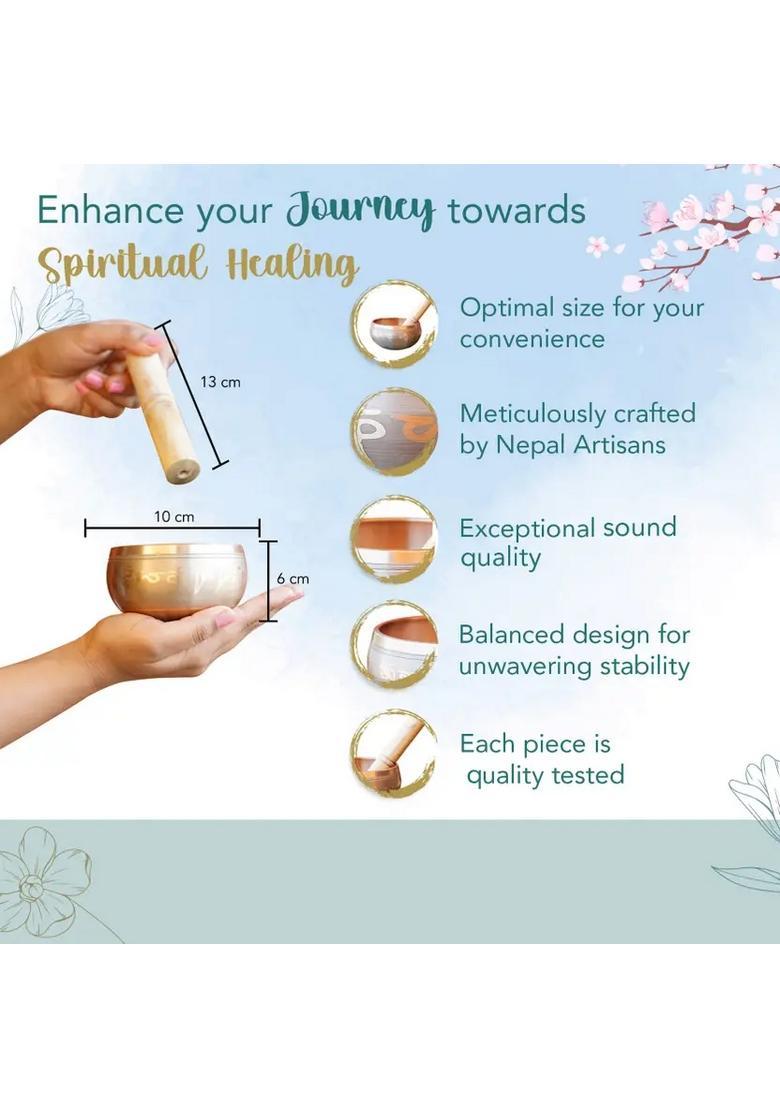 Enhance your Journey towards Spiritual Healing

13 cm

10 cm

6 cm

Optimal size for your convenience

Meticulously crafted by Nepal Artisans

Exceptional sound quality

Balanced design for unwavering stability

Each piece is quality tested