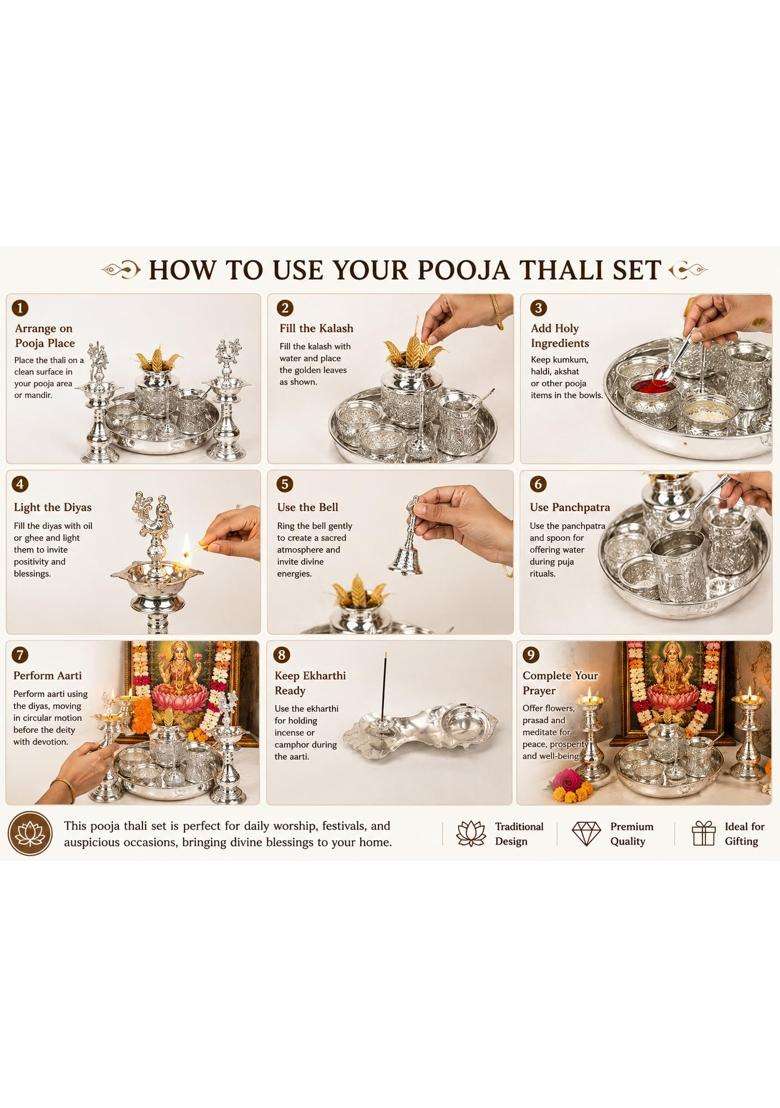 HOW TO USE YOUR POOJA THALI SET

1
Arrange on Pooja Place
Place the thali on a clean surface in your pooja area or mandir.

2
Fill the Kalash
Fill the kalash with water and place the golden leaves as shown.

3
Add Holy Ingredients
Keep kumkum, haldi, akshat or other pooja items in the bowls.

4
Light the Diyas
Fill the diyas with oil or ghee and light them to invite positivity and blessings.

5
Use the Bell
Ring the bell gently to create a sacred atmosphere and invite divine energies.

6
Use Panchpatra
Use the panchpatra and spoon for offering water during puja rituals.

7
Perform Aarti
Perform aarti using the diyas, moving in circular motion before the deity with devotion.

8
Keep Ekharthi Ready
Use the ekharthi for holding incense or camphor during the aarti.

9
Complete Your Prayer
Offer flowers, prasad and meditate for peace, prosperity and well-being.

This pooja thali set is perfect for daily worship, festivals, and auspicious occasions, bringing divine blessings to your home.

Traditional Design

Premium Quality

Ideal for Gifting