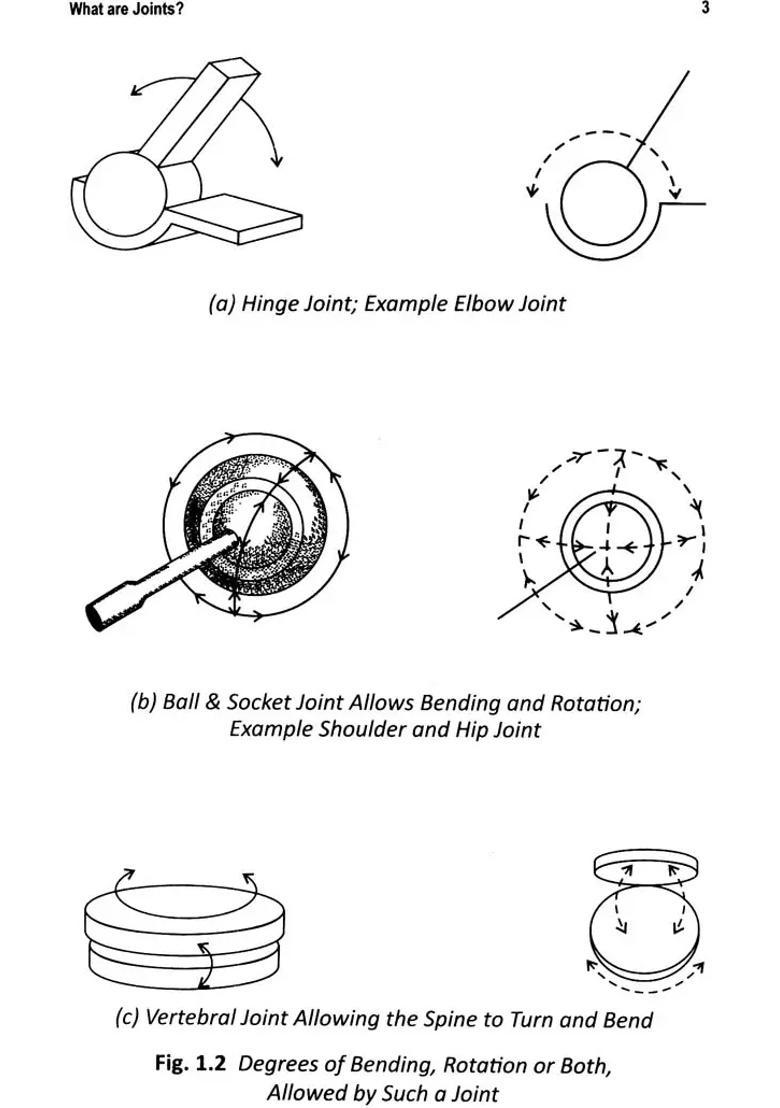 What are Joints?

3

(a) Hinge Joint; Example Elbow Joint

(b) Ball & Socket Joint Allows Bending and Rotation; Example Shoulder and Hip Joint

(c) Vertebral Joint Allowing the Spine to Turn and Bend

Fig. 1.2 Degrees of Bending, Rotation or Both, Allowed by Such a Joint