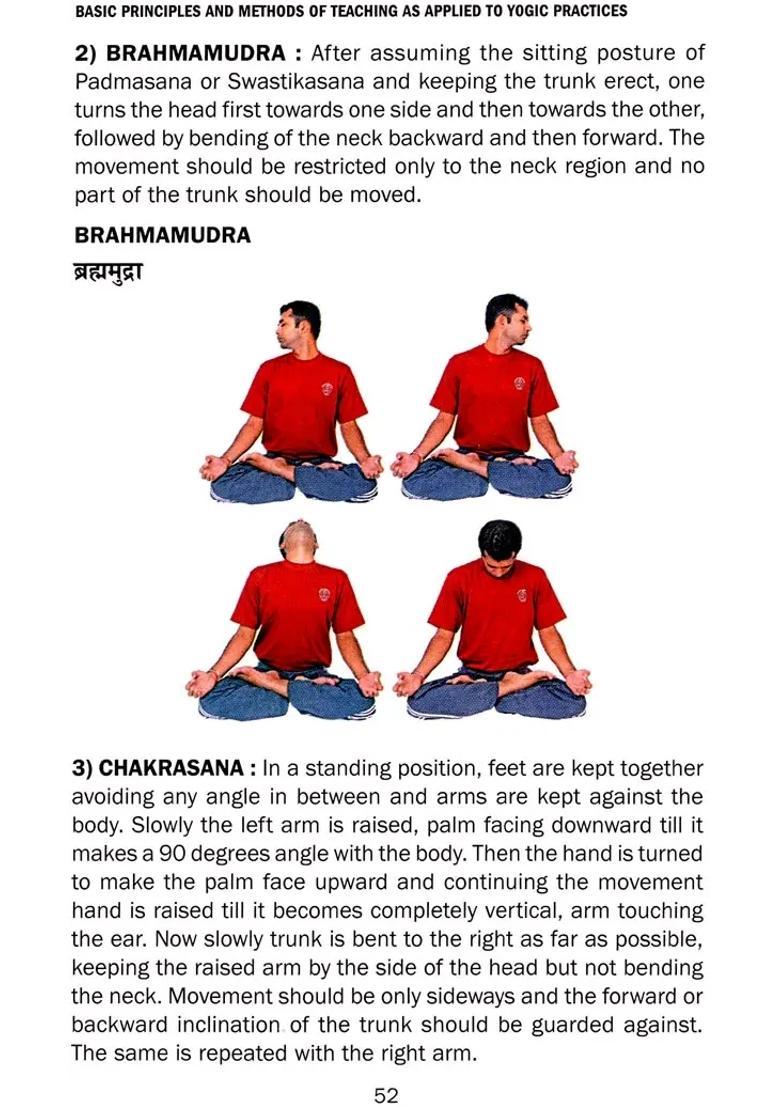 BASIC PRINCIPLES AND METHODS OF TEACHING AS APPLIED TO YOGIC PRACTICES

2) BRAHMAMUDRA : After assuming the sitting posture of Padmasana or Swastikasana and keeping the trunk erect, one turns the head first towards one side and then towards the other, followed by bending of the neck backward and then forward. The movement should be restricted only to the neck region and no part of the trunk should be moved.

BRAHMAMUDRA

ब्रह्ममुद्रा

3) CHAKRASANA : In a standing position, feet are kept together avoiding any angle in between and arms are kept against the body. Slowly the left arm is raised, palm facing downward till it makes a 90 degrees angle with the body. Then the hand is turned to make the palm face upward and continuing the movement hand is raised till it becomes completely vertical, arm touching the ear. Now slowly trunk is bent to the right as far as possible, keeping the raised arm by the side of the head but not bending the neck. Movement should be only sideways and the forward or backward inclination of the trunk should be guarded against. The same is repeated with the right arm.

52