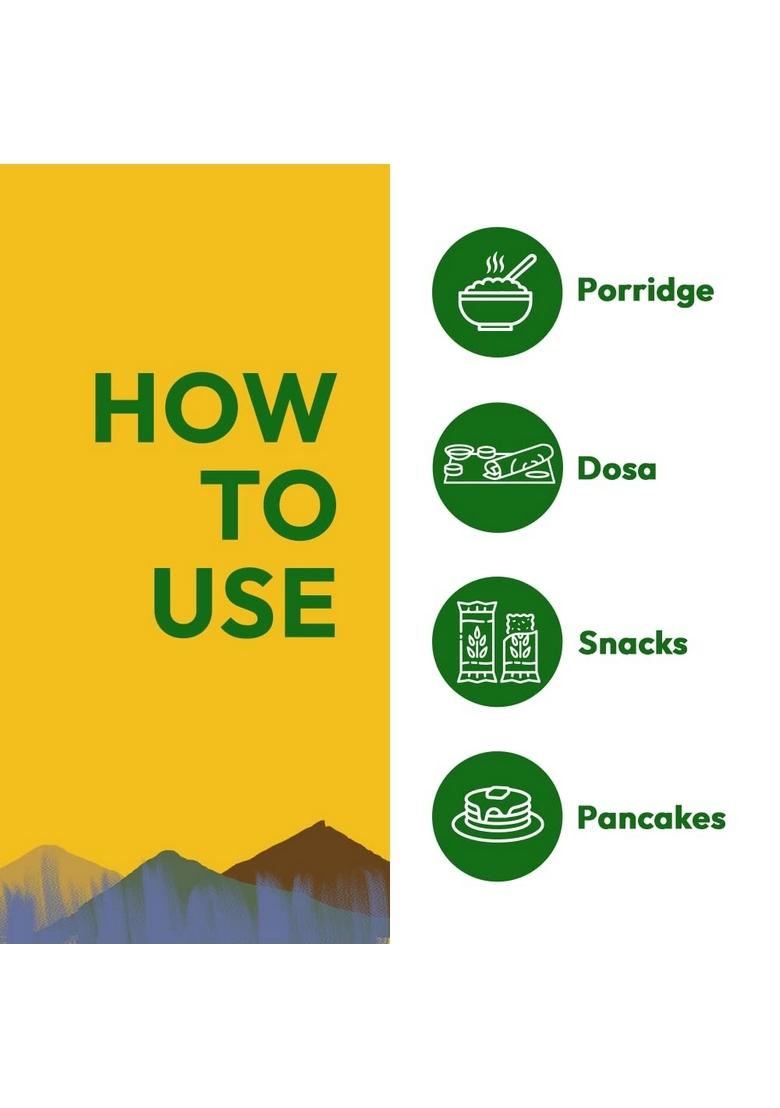 HOW
TO
USE

Porridge

Dosa

Snacks

Pancakes