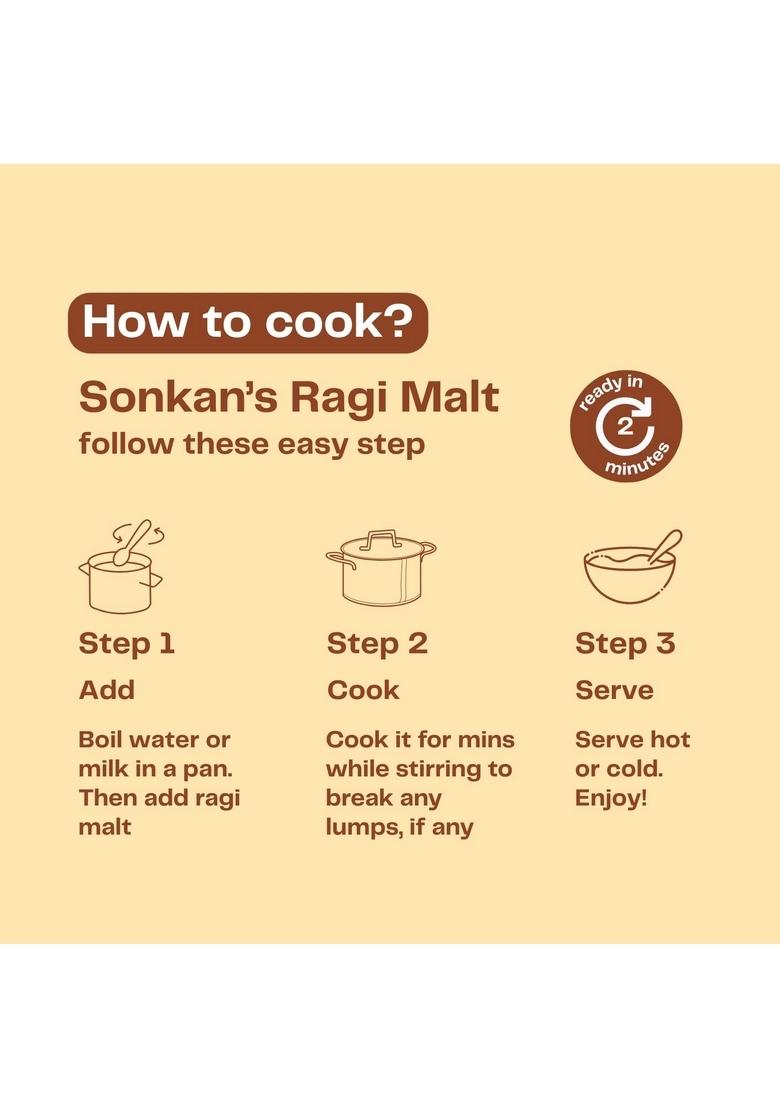 How to cook?

Sonkan's Ragi Malt
follow these easy step

ready in 2 minutes

Step 1
Add
Boil water or milk in a pan. Then add ragi malt

Step 2
Cook
Cook it for mins while stirring to break any lumps, if any

Step 3
Serve
Serve hot or cold. Enjoy!