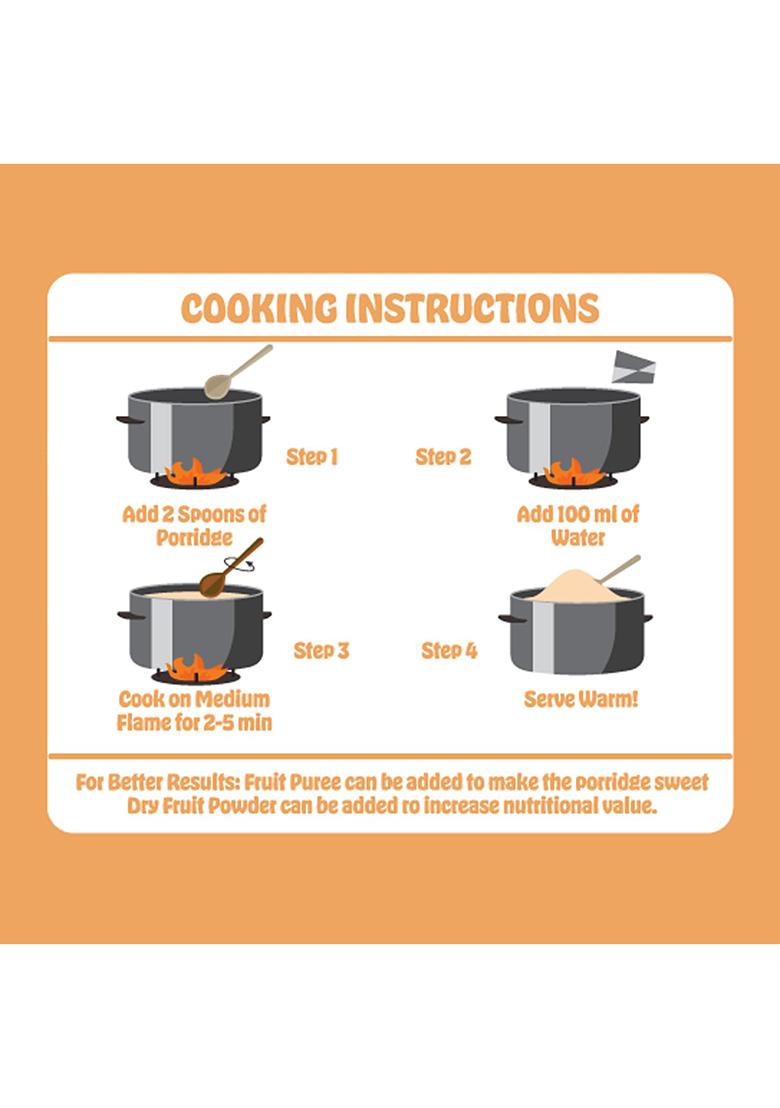 COOKING INSTRUCTIONS

Step 1

Add 2 Spoons of Porridge

Step 2

Add 100 ml of Water

Step 3

Cook on Medium Flame for 2-5 min

Step 4

Serve Warm!

For Better Results: Fruit Puree can be added to make the porridge sweet Dry Fruit Powder can be added ro increase nutritional value.