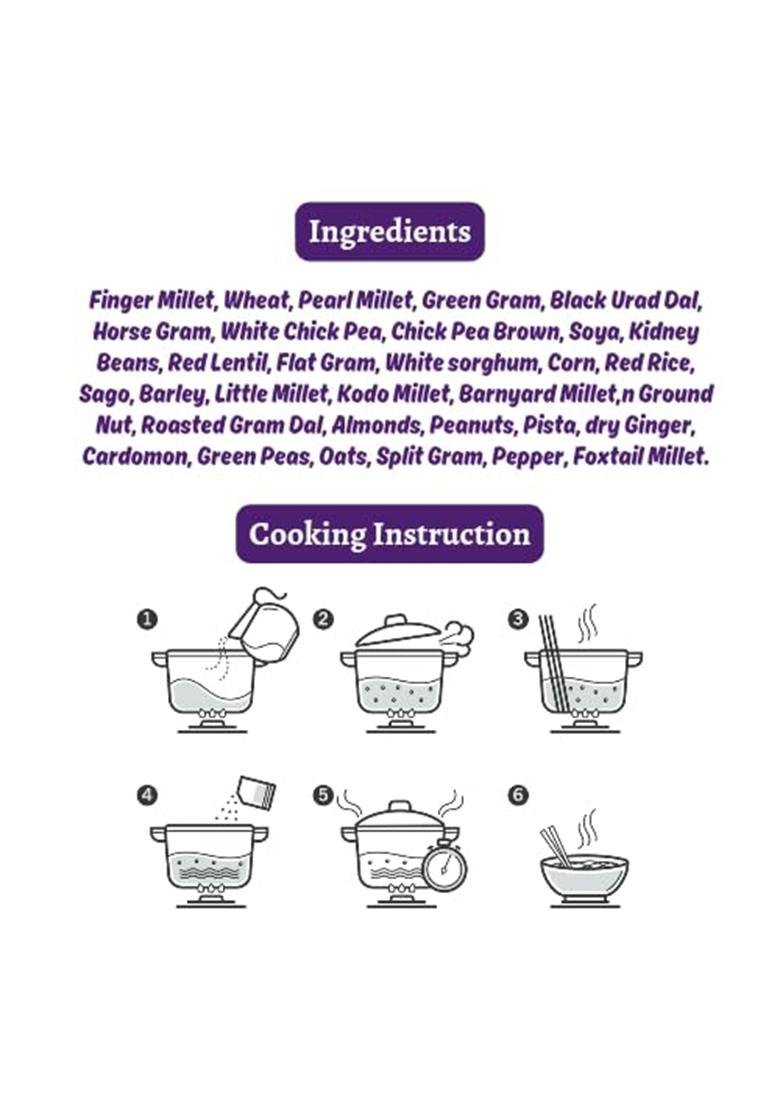 Ingredients

Finger Millet, Wheat, Pearl Millet, Green Gram, Black Urad Dal, Horse Gram, White Chick Pea, Chick Pea Brown, Soya, Kidney Beans, Red Lentil, Flat Gram, White sorghum, Corn, Red Rice, Sago, Barley, Little Millet, Kodo Millet, Barnyard Millet,n Ground Nut, Roasted Gram Dal, Almonds, Peanuts, Pista, dry Ginger, Cardomon, Green Peas, Oats, Split Gram, Pepper, Foxtail Millet.

Cooking Instruction

1

2

3

4

5

6