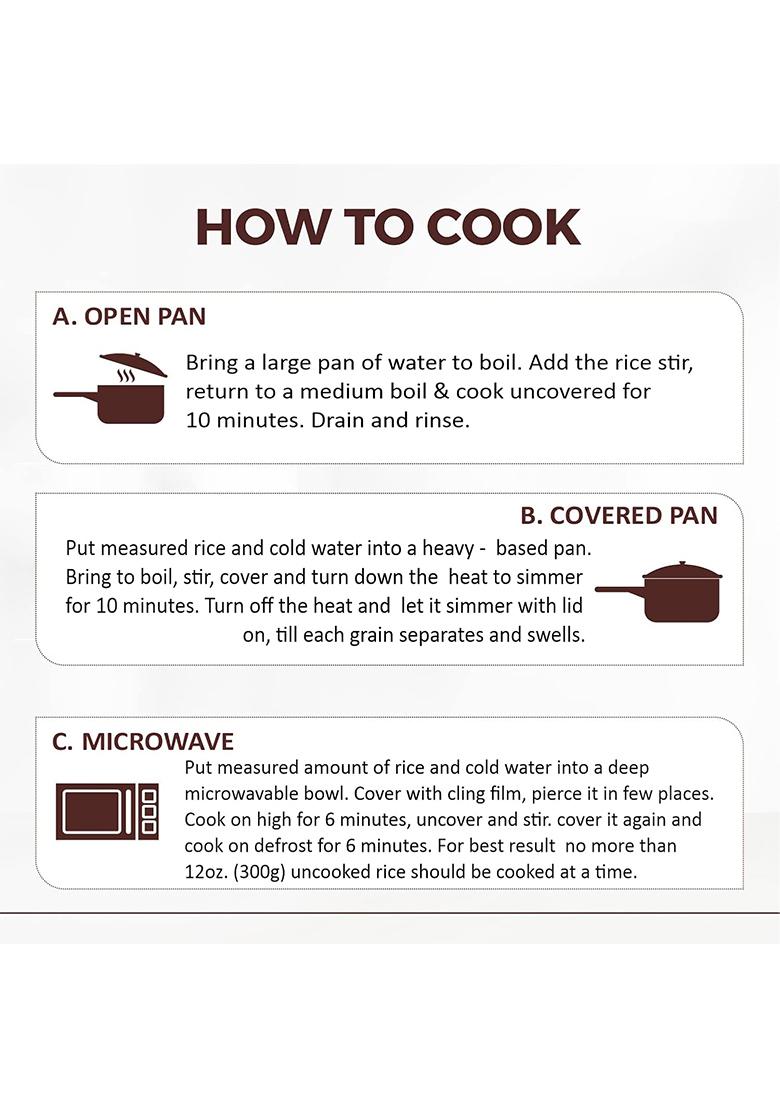 HOW TO COOK

A. OPEN PAN

Bring a large pan of water to boil. Add the rice stir, return to a medium boil & cook uncovered for 10 minutes. Drain and rinse.

B. COVERED PAN

Put measured rice and cold water into a heavy - based pan. Bring to boil, stir, cover and turn down the heat to simmer for 10 minutes. Turn off the heat and let it simmer with lid on, till each grain separates and swells.

C. MICROWAVE

Put measured amount of rice and cold water into a deep microwavable bowl. Cover with cling film, pierce it in few places. Cook on high for 6 minutes, uncover and stir. cover it again and cook on defrost for 6 minutes. For best result no more than 12oz. (300g) uncooked rice should be cooked at a time.