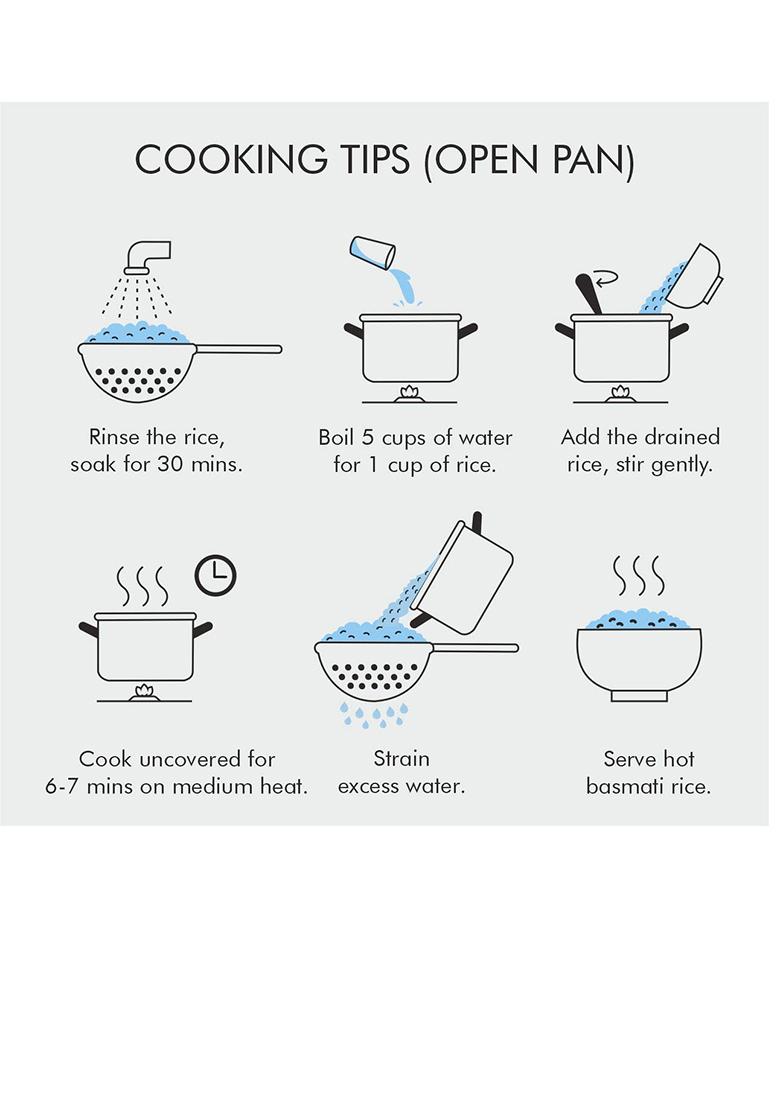 COOKING TIPS (OPEN PAN)

Rinse the rice, soak for 30 mins.

Boil 5 cups of water for 1 cup of rice.

Add the drained rice, stir gently.

Cook uncovered for 6-7 mins on medium heat.

Strain excess water.

Serve hot basmati rice.