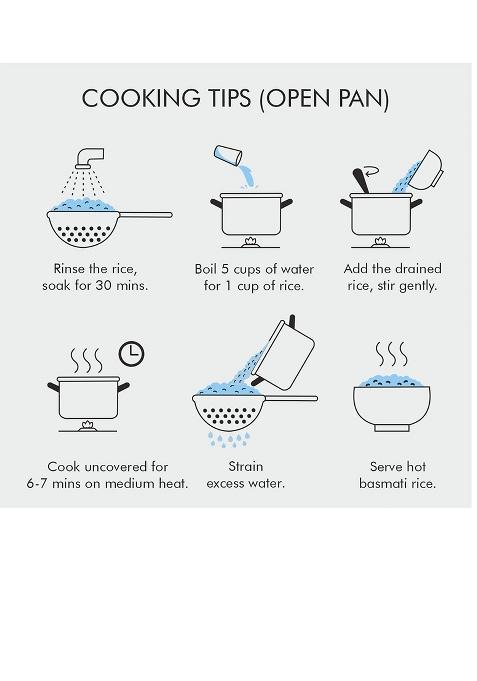 COOKING TIPS (OPEN PAN)

Rinse the rice, soak for 30 mins.

Boil 5 cups of water for 1 cup of rice.

Add the drained rice, stir gently.

Cook uncovered for 6-7 mins on medium heat.

Strain excess water.

Serve hot basmati rice.