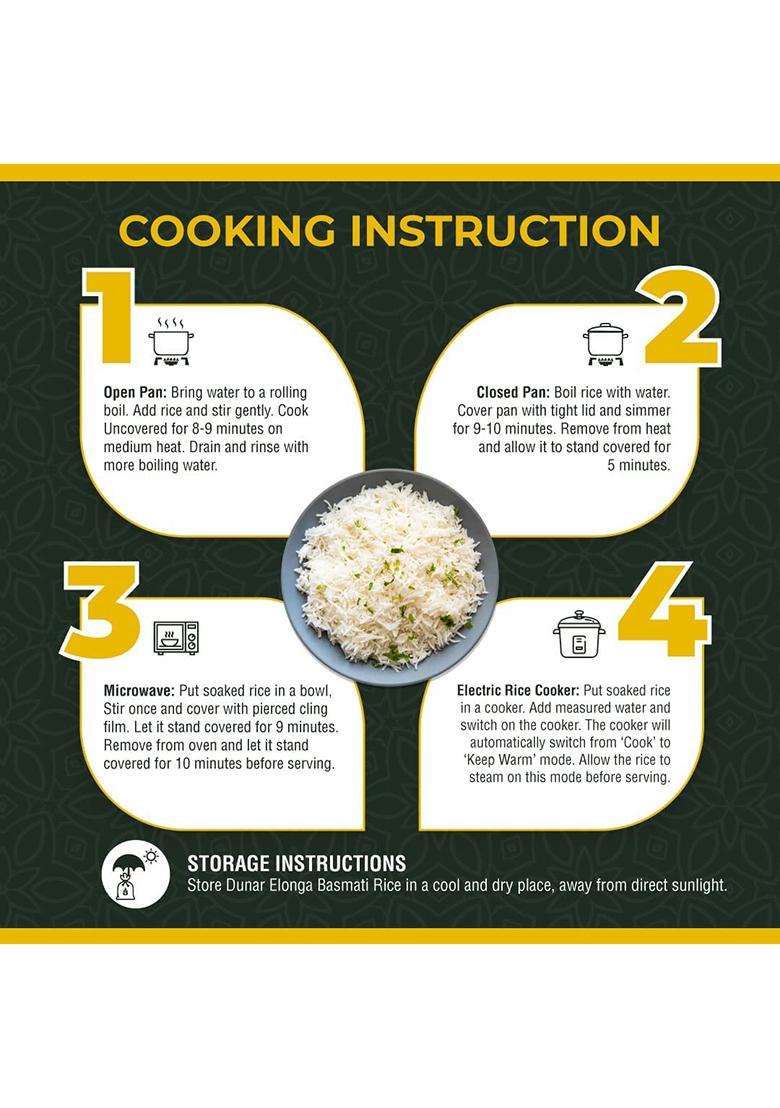 COOKING INSTRUCTION

1

Open Pan: Bring water to a rolling boil. Add rice and stir gently. Cook Uncovered for 8-9 minutes on medium heat. Drain and rinse with more boiling water.

2

Closed Pan: Boil rice with water. Cover pan with tight lid and simmer for 9-10 minutes. Remove from heat and allow it to stand covered for 5 minutes.

3

Microwave: Put soaked rice in a bowl, Stir once and cover with pierced cling film. Let it stand covered for 9 minutes. Remove from oven and let it stand covered for 10 minutes before serving.

4

Electric Rice Cooker: Put soaked rice in a cooker. Add measured water and switch on the cooker. The cooker will automatically switch from 'Cook' to 'Keep Warm' mode. Allow the rice to steam on this mode before serving.

STORAGE INSTRUCTIONS
Store Dunar Elonga Basmati Rice in a cool and dry place, away from direct sunlight.