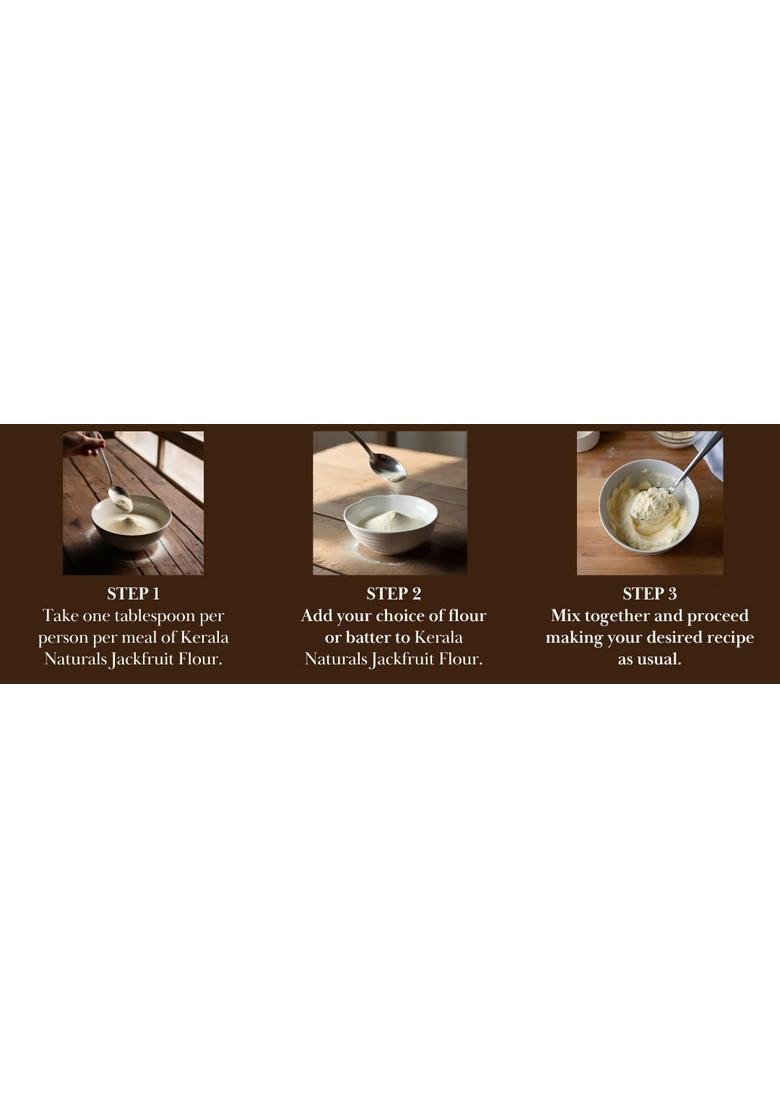 STEP 1
Take one tablespoon per person per meal of Kerala Naturals Jackfruit Flour.

STEP 2
Add your choice of flour or batter to Kerala Naturals Jackfruit Flour.

STEP 3
Mix together and proceed making your desired recipe as usual.