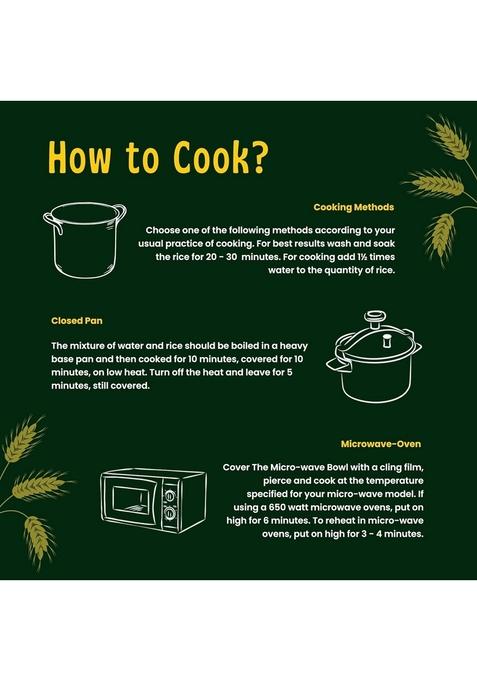 How to Cook?

Cooking Methods

Choose one of the following methods according to your usual practice of cooking. For best results wash and soak the rice for 20 - 30 minutes. For cooking add 1½ times water to the quantity of rice.

Closed Pan

The mixture of water and rice should be boiled in a heavy base pan and then cooked for 10 minutes, covered for 10 minutes, on low heat. Turn off the heat and leave for 5 minutes, still covered.

Microwave-Oven

Cover The Micro-wave Bowl with a cling film, pierce and cook at the temperature specified for your micro-wave model. If using a 650 watt microwave ovens, put on high for 6 minutes. To reheat in micro-wave ovens, put on high for 3 - 4 minutes.