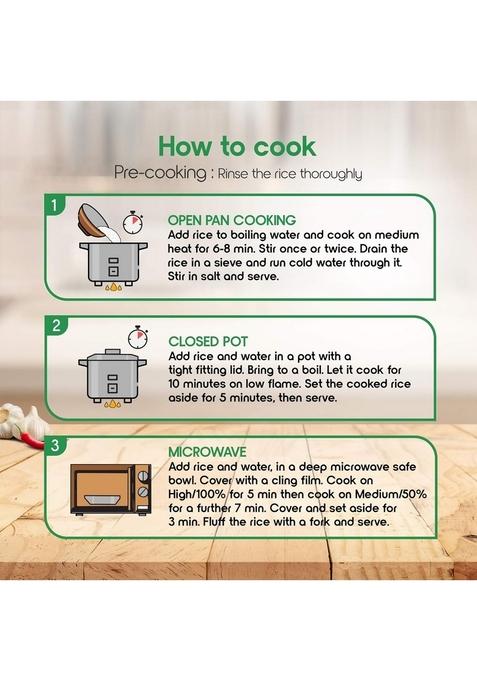 How to cook

Pre-cooking : Rinse the rice thoroughly

1

OPEN PAN COOKING
Add rice to boiling water and cook on medium heat for 6-8 min. Stir once or twice. Drain the rice in a sieve and run cold water through it. Stir in salt and serve.

2

CLOSED POT
Add rice and water in a pot with a tight fitting lid. Bring to a boil. Let it cook for 10 minutes on low flame. Set the cooked rice aside for 5 minutes, then serve.

3

MICROWAVE
Add rice and water, in a deep microwave safe bowl. Cover with a cling film. Cook on High/100% for 5 min then cook on Medium/50% for a further 7 min. Cover and set aside for 3 min. Fluff the rice with a fork and serve.