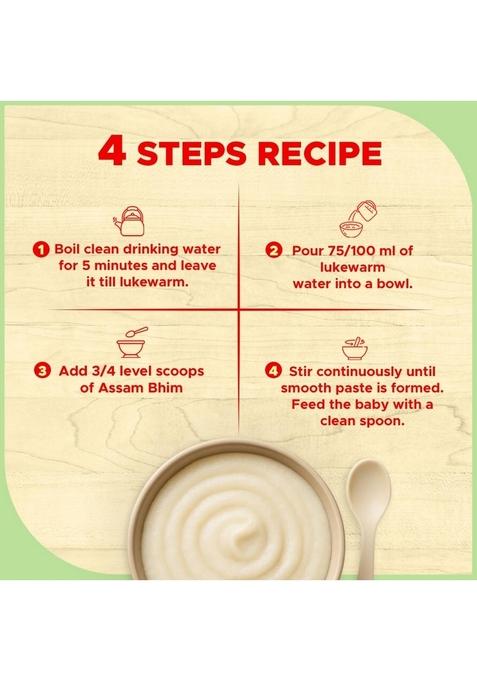 4 STEPS RECIPE

1 Boil clean drinking water for 5 minutes and leave it till lukewarm.

2 Pour 75/100 ml of lukewarm water into a bowl.

3 Add 3/4 level scoops of Assam Bhim

4 Stir continuously until smooth paste is formed. Feed the baby with a clean spoon.