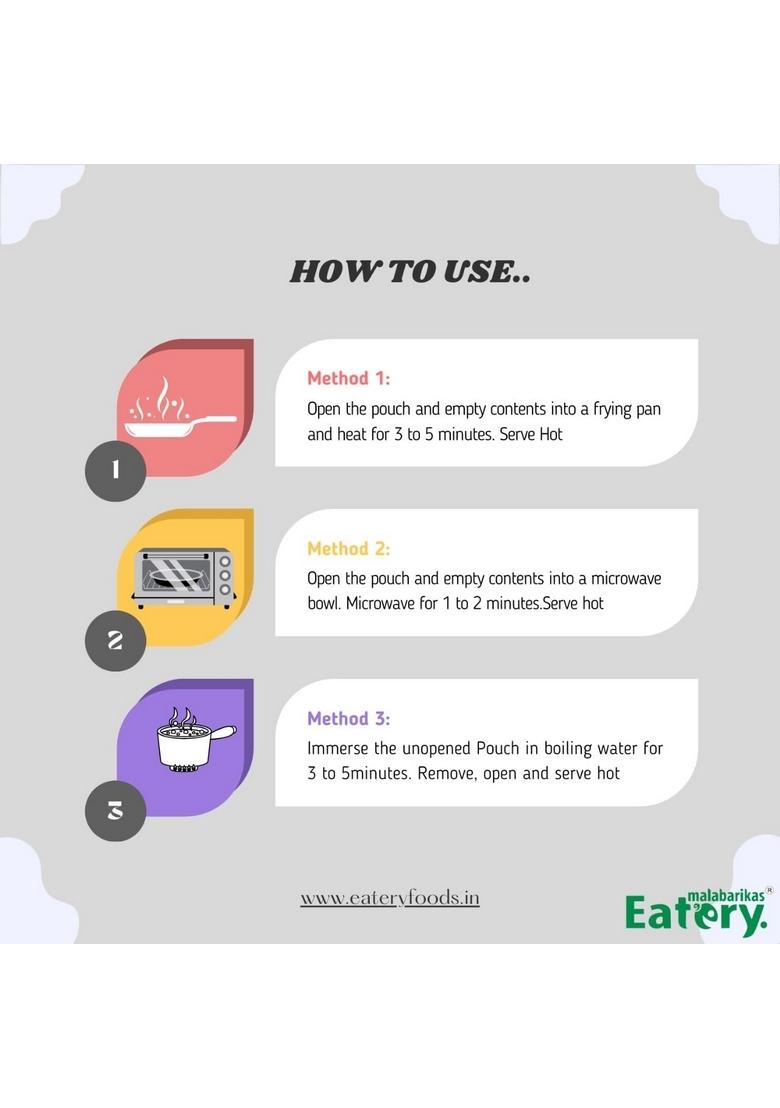 HOW TO USE..

1

Method 1:
Open the pouch and empty contents into a frying pan and heat for 3 to 5 minutes. Serve Hot

2

Method 2:
Open the pouch and empty contents into a microwave bowl. Microwave for 1 to 2 minutes.Serve hot

3

Method 3:
Immerse the unopened Pouch in boiling water for 3 to 5minutes. Remove, open and serve hot

www.eateryfoods.in

malabarikas® Eatery.