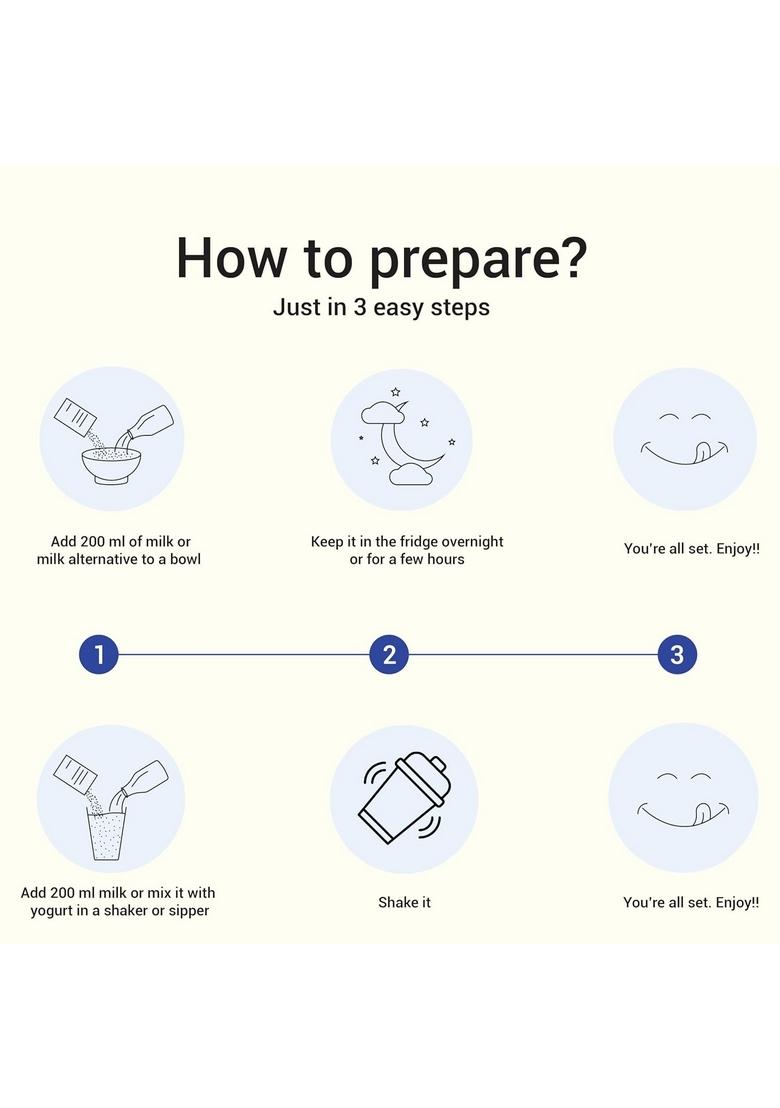 How to prepare?
Just in 3 easy steps

Add 200 ml of milk or milk alternative to a bowl

Keep it in the fridge overnight or for a few hours

You're all set. Enjoy!!

1

2

3

Add 200 ml milk or mix it with yogurt in a shaker or sipper

Shake it

You're all set. Enjoy!!