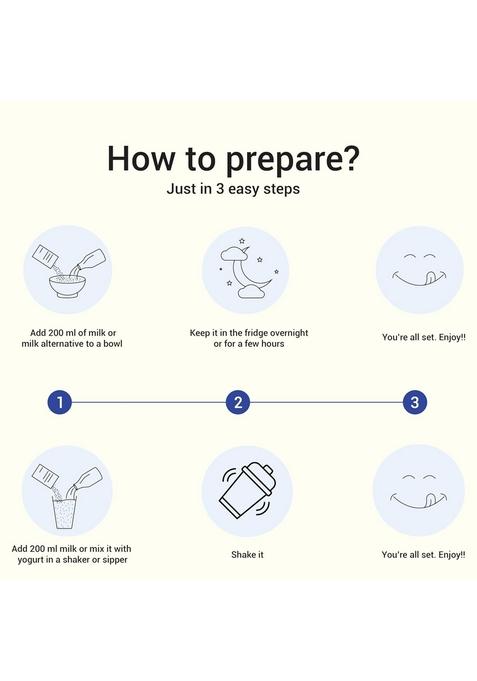 How to prepare?
Just in 3 easy steps

Add 200 ml of milk or milk alternative to a bowl

Keep it in the fridge overnight or for a few hours

You're all set. Enjoy!!

1

2

3

Add 200 ml milk or mix it with yogurt in a shaker or sipper

Shake it

You're all set. Enjoy!!