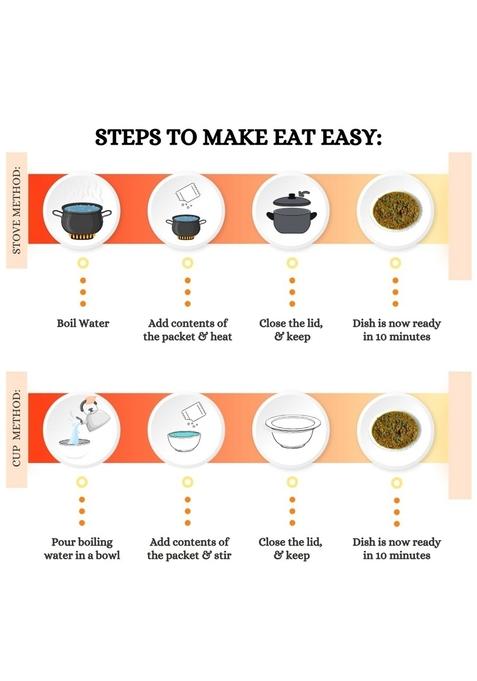 STEPS TO MAKE EAT EASY:

STOVE METHOD:

Boil Water

Add contents of the packet & heat

Close the lid, & keep

Dish is now ready in 10 minutes

CUP METHOD:

Pour boiling water in a bowl

Add contents of the packet & stir

Close the lid, & keep

Dish is now ready in 10 minutes