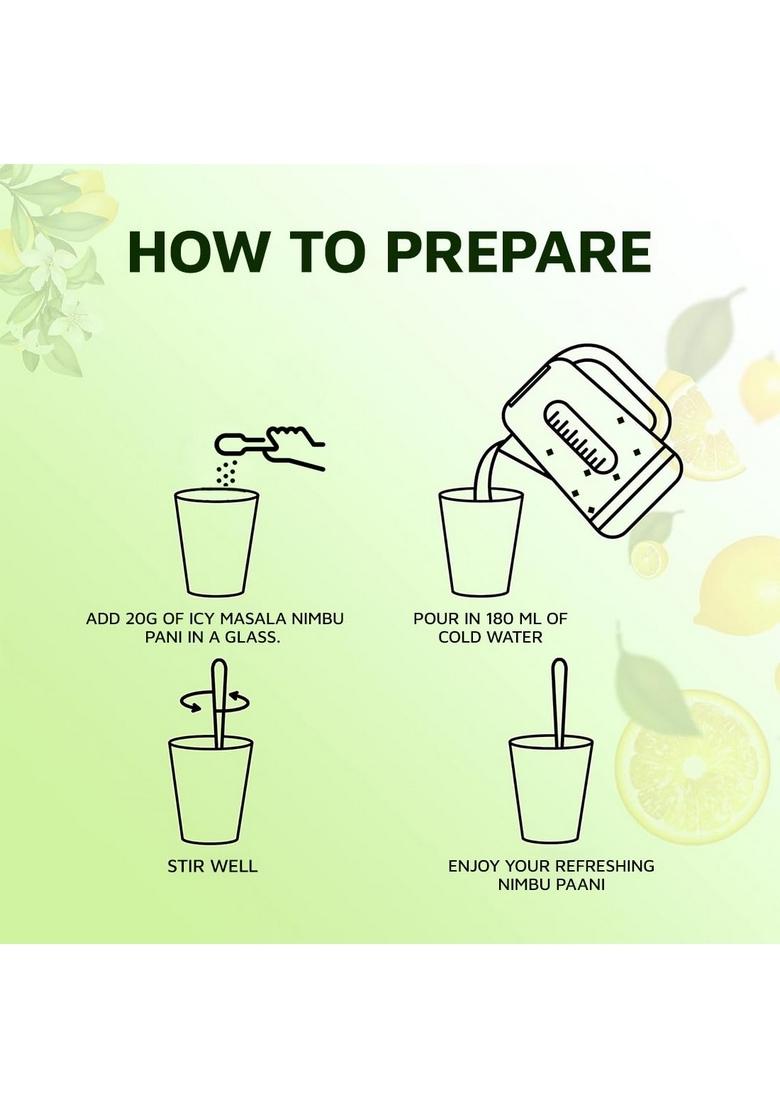 HOW TO PREPARE

ADD 20G OF ICY MASALA NIMBU PANI IN A GLASS.

POUR IN 180 ML OF COLD WATER

STIR WELL

ENJOY YOUR REFRESHING NIMBU PAANI