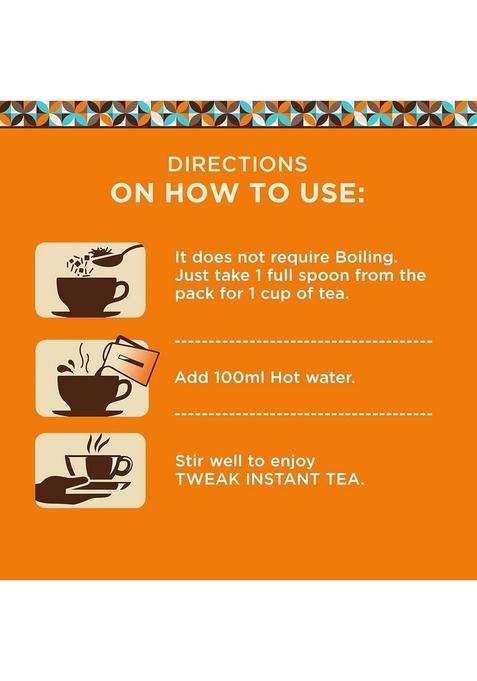 DIRECTIONS
ON HOW TO USE:

It does not require Boiling. Just take 1 full spoon from the pack for 1 cup of tea.

Add 100ml Hot water.

Stir well to enjoy TWEAK INSTANT TEA.