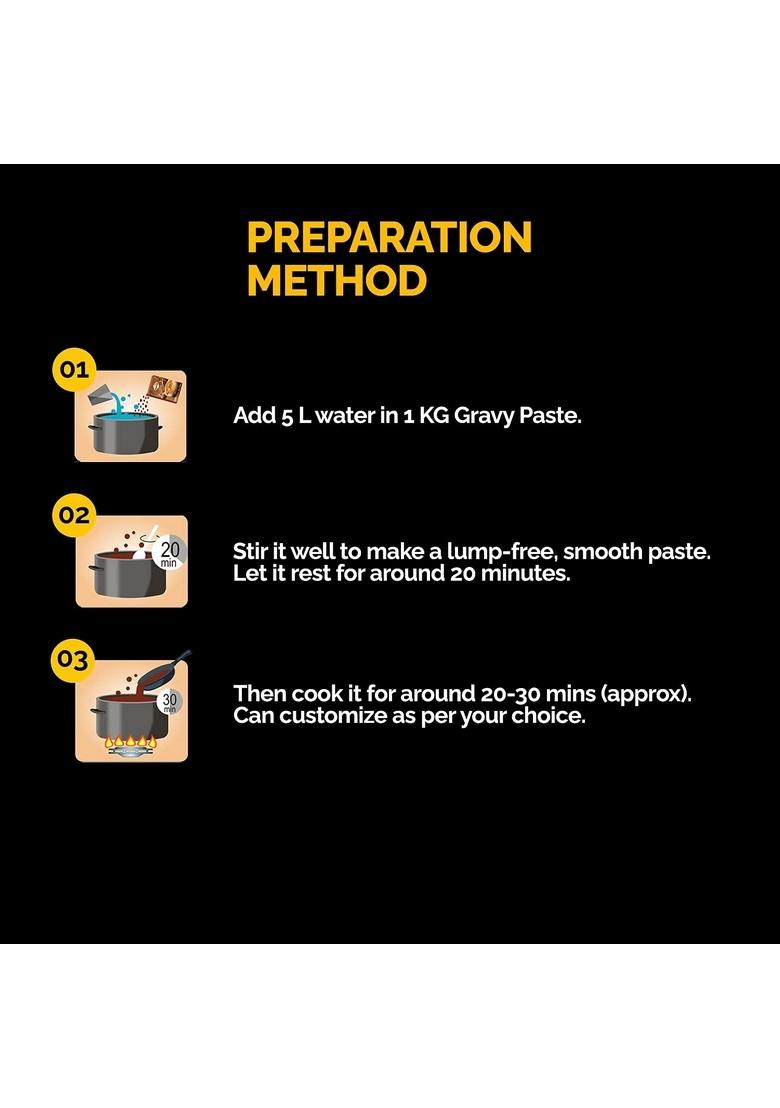 PREPARATION METHOD

01

Add 5 L water in 1 KG Gravy Paste.

02

20 min

Stir it well to make a lump-free, smooth paste. Let it rest for around 20 minutes.

03

30 min

Then cook it for around 20-30 mins (approx). Can customize as per your choice.