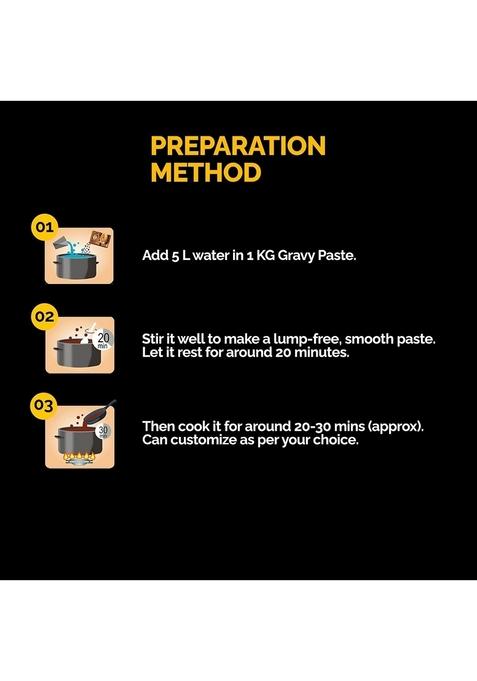 PREPARATION METHOD

01

Add 5 L water in 1 KG Gravy Paste.

02

20 min

Stir it well to make a lump-free, smooth paste. Let it rest for around 20 minutes.

03

30 min

Then cook it for around 20-30 mins (approx). Can customize as per your choice.