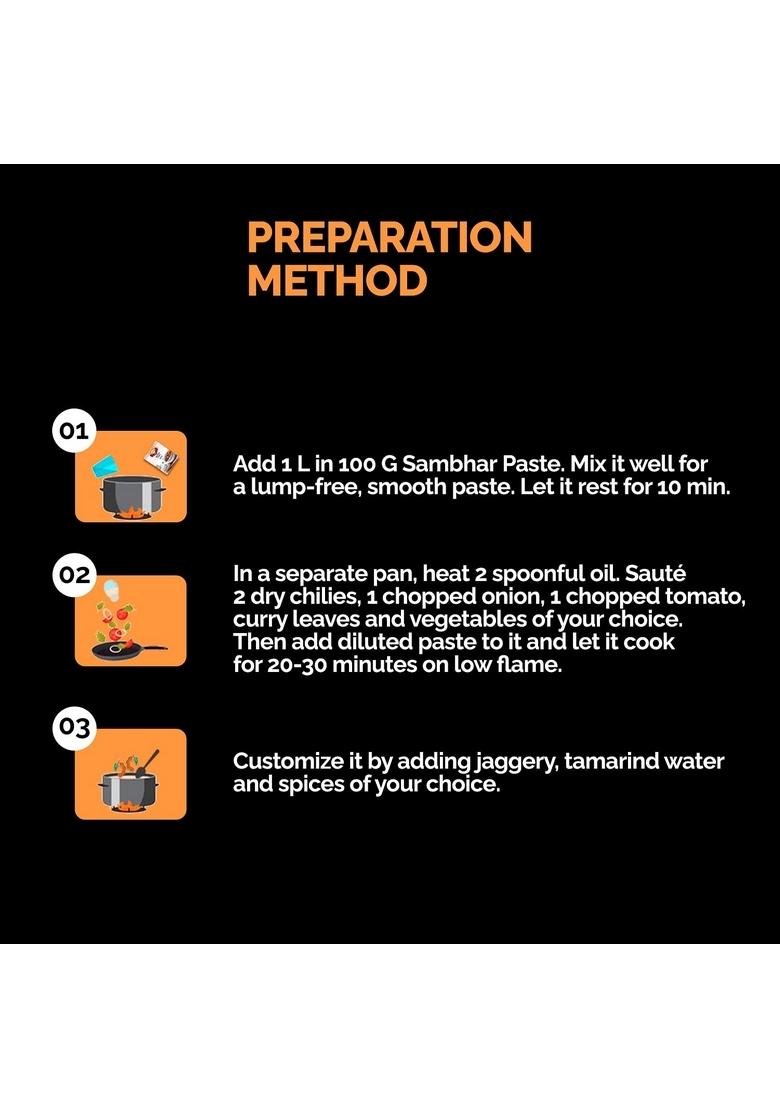 PREPARATION METHOD

01

Add 1 L in 100 G Sambhar Paste. Mix it well for a lump-free, smooth paste. Let it rest for 10 min.

02

In a separate pan, heat 2 spoonful oil. Sauté 2 dry chilies, 1 chopped onion, 1 chopped tomato, curry leaves and vegetables of your choice. Then add diluted paste to it and let it cook for 20-30 minutes on low flame.

03

Customize it by adding jaggery, tamarind water and spices of your choice.