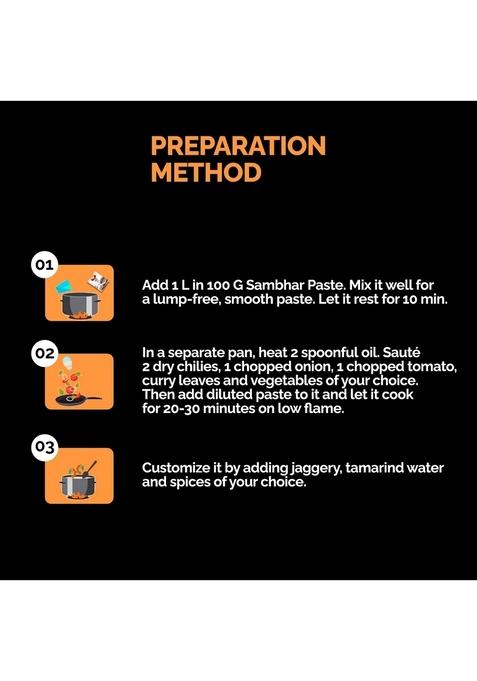 PREPARATION METHOD

01

Add 1 L in 100 G Sambhar Paste. Mix it well for a lump-free, smooth paste. Let it rest for 10 min.

02

In a separate pan, heat 2 spoonful oil. Sauté 2 dry chilies, 1 chopped onion, 1 chopped tomato, curry leaves and vegetables of your choice. Then add diluted paste to it and let it cook for 20-30 minutes on low flame.

03

Customize it by adding jaggery, tamarind water and spices of your choice.