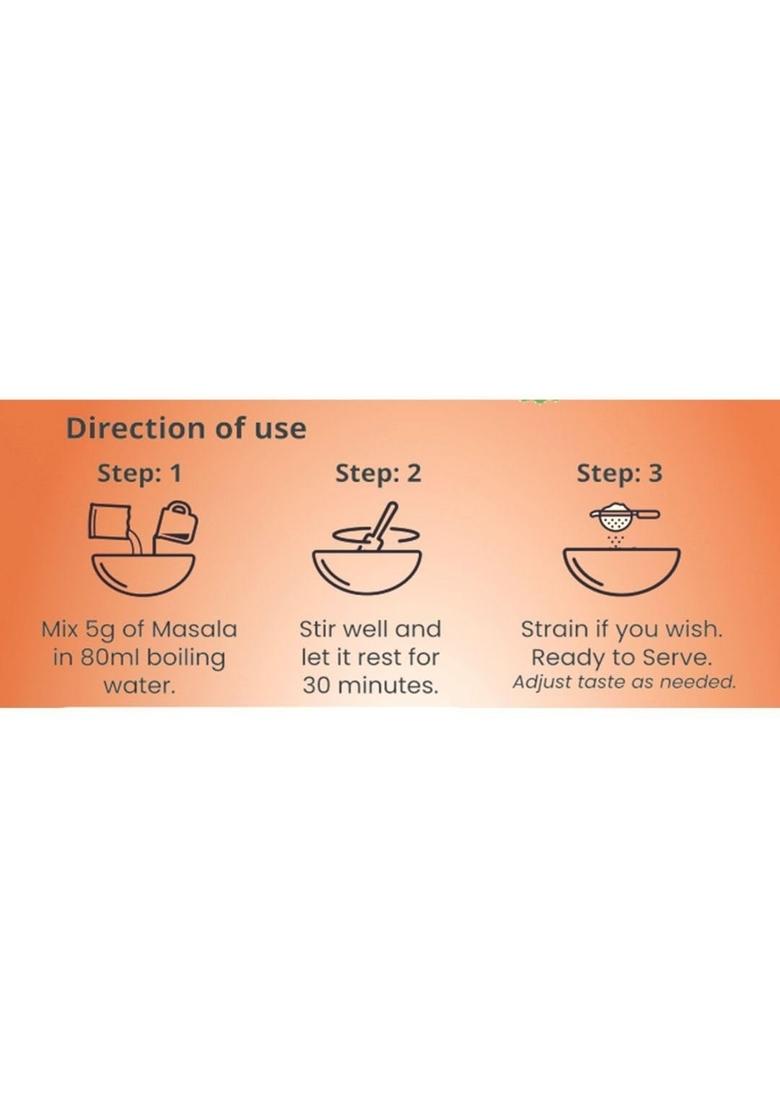 Direction of use

Step: 1

Mix 5g of Masala in 80ml boiling water.

Step: 2

Stir well and let it rest for 30 minutes.

Step: 3

Strain if you wish. Ready to Serve. Adjust taste as needed.