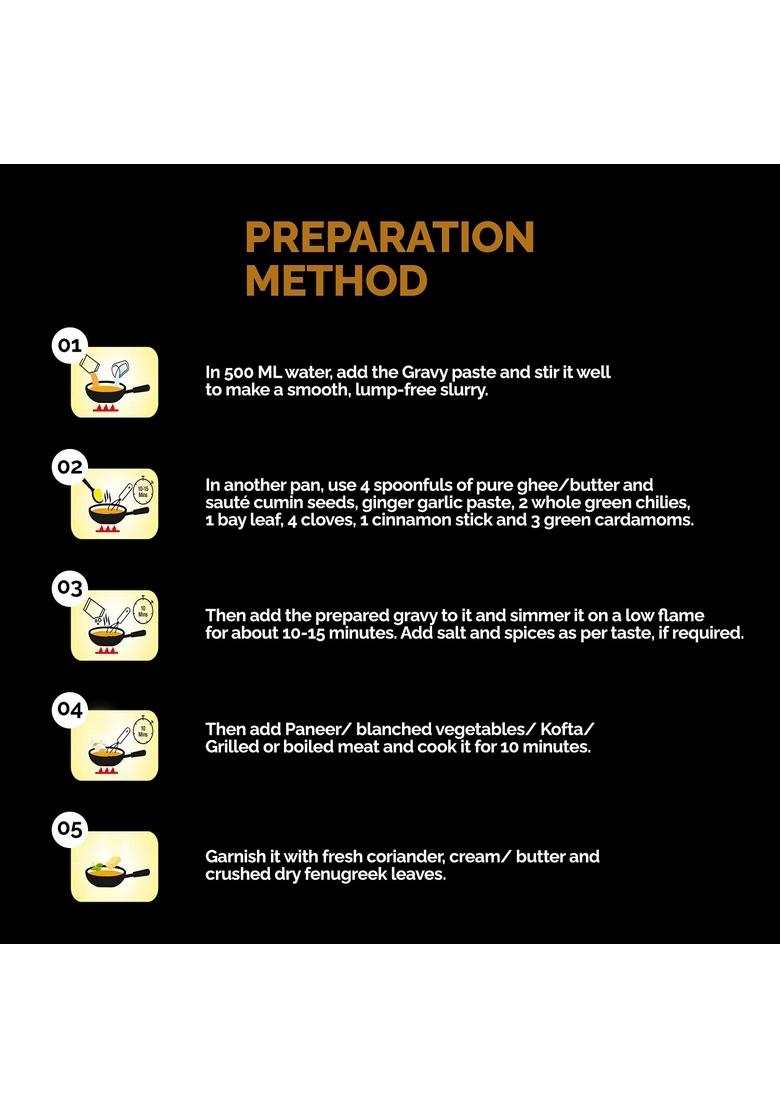 PREPARATION METHOD

01

In 500 ML water, add the Gravy paste and stir it well to make a smooth, lump-free slurry.

02

10-15 Mins

In another pan, use 4 spoonfuls of pure ghee/butter and sauté cumin seeds, ginger garlic paste, 2 whole green chilies, 1 bay leaf, 4 cloves, 1 cinnamon stick and 3 green cardamoms.

03

10 Mins

Then add the prepared gravy to it and simmer it on a low flame for about 10-15 minutes. Add salt and spices as per taste, if required.

04

10 Mins

Then add Paneer/ blanched vegetables/ Kofta/ Grilled or boiled meat and cook it for 10 minutes.

05

Garnish it with fresh coriander, cream/ butter and crushed dry fenugreek leaves.