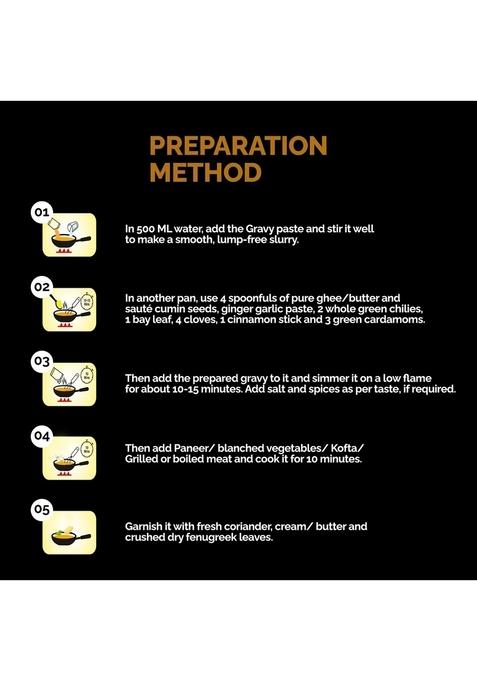 PREPARATION METHOD

01

In 500 ML water, add the Gravy paste and stir it well to make a smooth, lump-free slurry.

02

In another pan, use 4 spoonfuls of pure ghee/butter and sauté cumin seeds, ginger garlic paste, 2 whole green chilies, 1 bay leaf, 4 cloves, 1 cinnamon stick and 3 green cardamoms.

03

Then add the prepared gravy to it and simmer it on a low flame for about 10-15 minutes. Add salt and spices as per taste, if required.

04

Then add Paneer/ blanched vegetables/ Kofta/ Grilled or boiled meat and cook it for 10 minutes.

05

Garnish it with fresh coriander, cream/ butter and crushed dry fenugreek leaves.