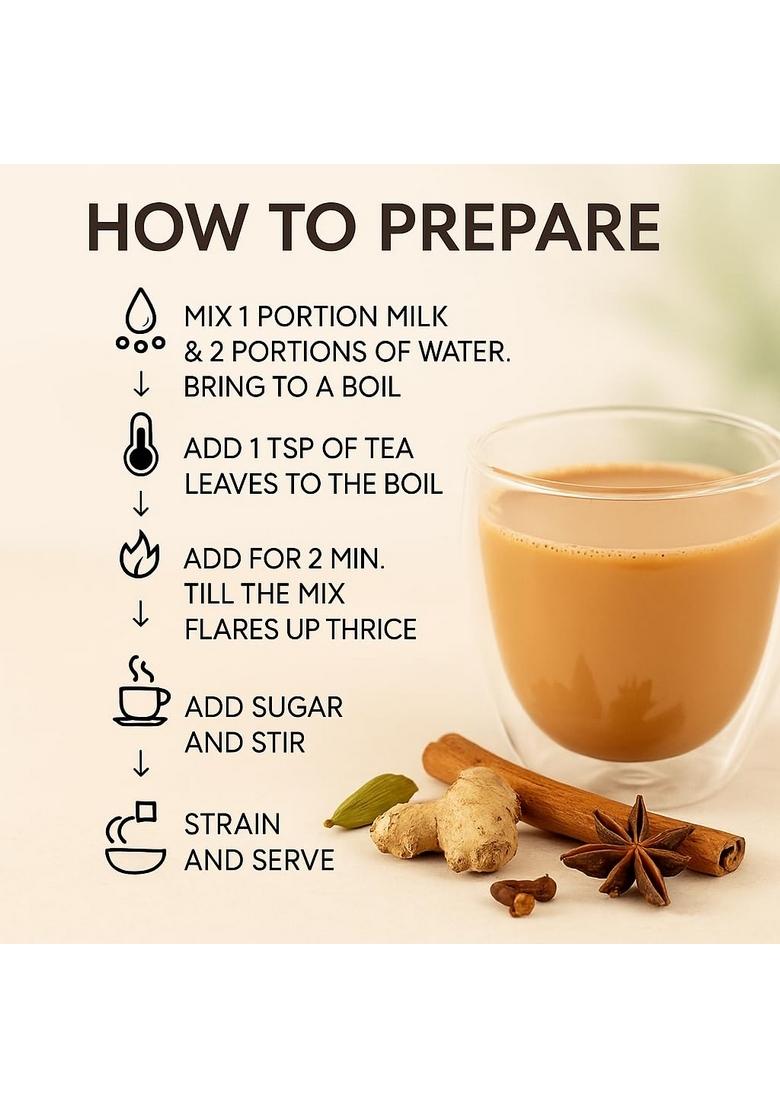 HOW TO PREPARE

MIX 1 PORTION MILK & 2 PORTIONS OF WATER. BRING TO A BOIL

ADD 1 TSP OF TEA LEAVES TO THE BOIL

ADD FOR 2 MIN. TILL THE MIX FLARES UP THRICE

ADD SUGAR AND STIR

STRAIN AND SERVE