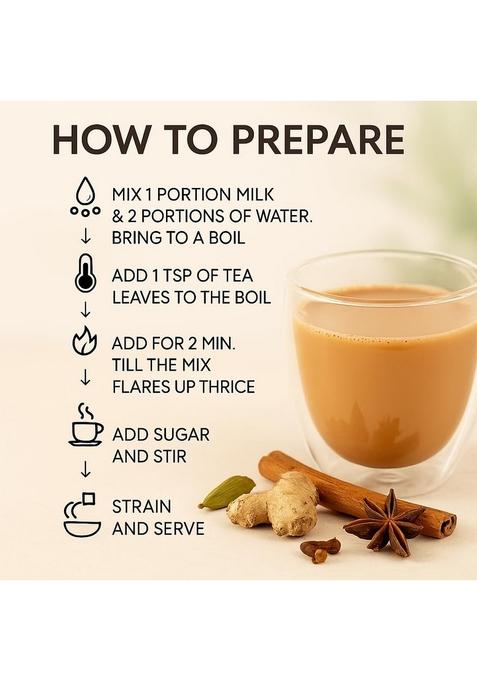 HOW TO PREPARE

MIX 1 PORTION MILK & 2 PORTIONS OF WATER. BRING TO A BOIL

ADD 1 TSP OF TEA LEAVES TO THE BOIL

ADD FOR 2 MIN. TILL THE MIX FLARES UP THRICE

ADD SUGAR AND STIR

STRAIN AND SERVE