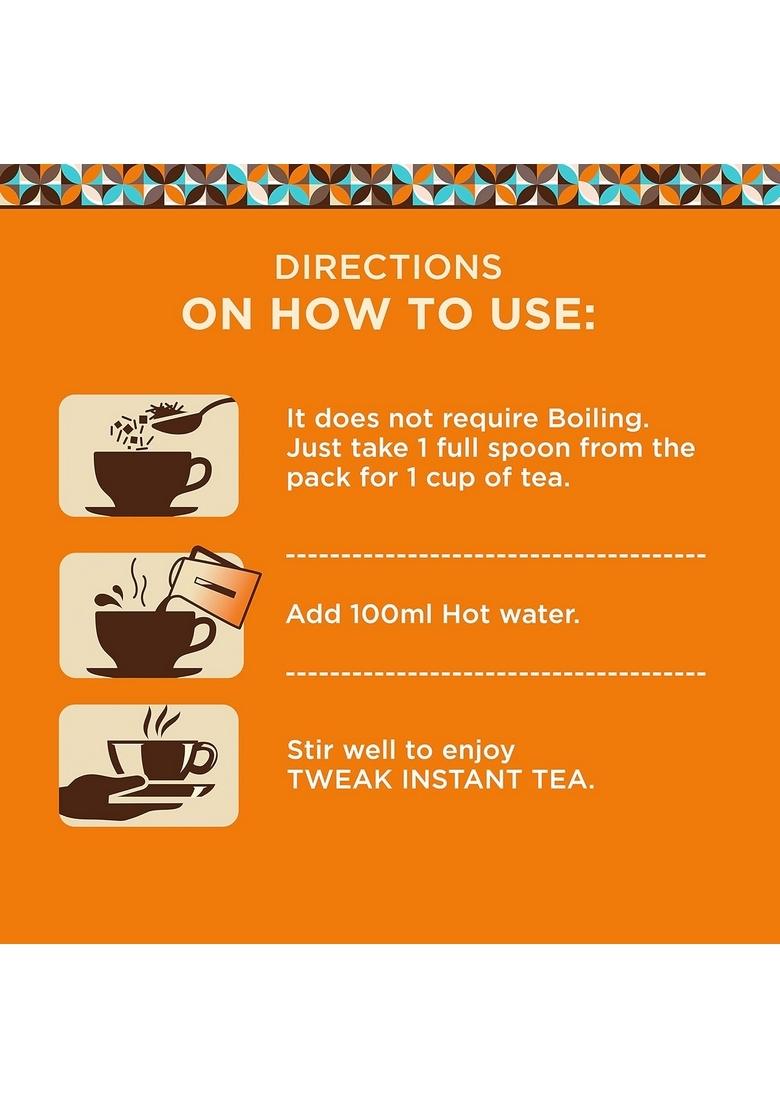 DIRECTIONS
ON HOW TO USE:

It does not require Boiling. Just take 1 full spoon from the pack for 1 cup of tea.

Add 100ml Hot water.

Stir well to enjoy TWEAK INSTANT TEA.