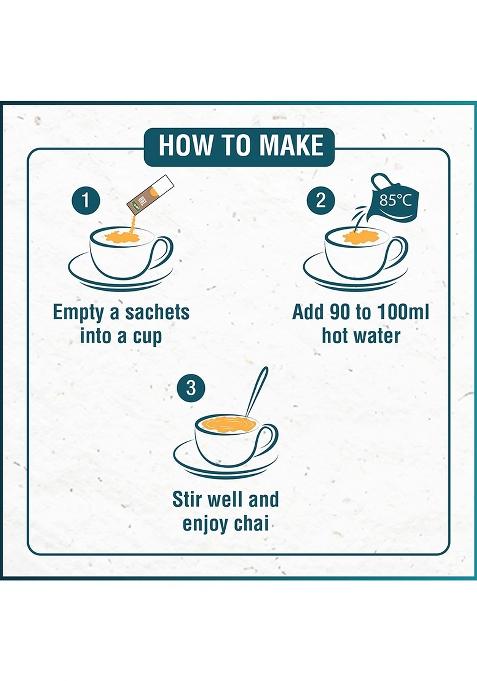 HOW TO MAKE

1

Empty a sachets into a cup

2

85°C

Add 90 to 100ml hot water

3

Stir well and enjoy chai