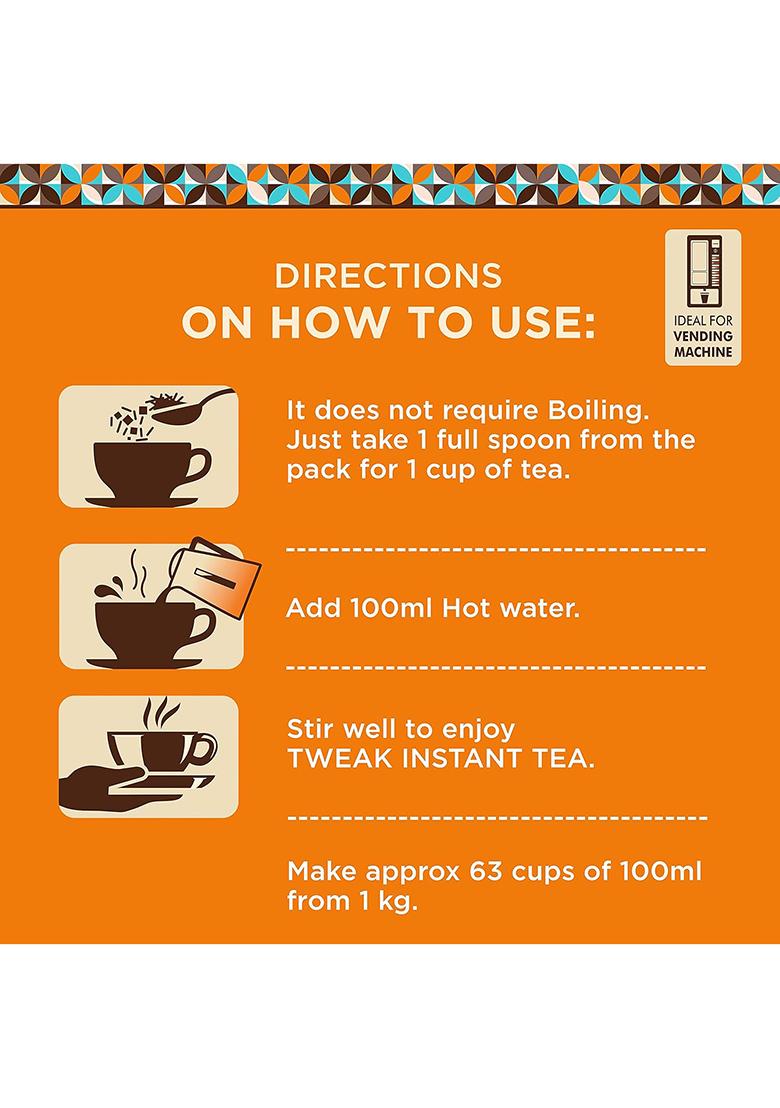 DIRECTIONS
ON HOW TO USE:

IDEAL FOR VENDING MACHINE

It does not require Boiling. Just take 1 full spoon from the pack for 1 cup of tea.

Add 100ml Hot water.

Stir well to enjoy TWEAK INSTANT TEA.

Make approx 63 cups of 100ml from 1 kg.