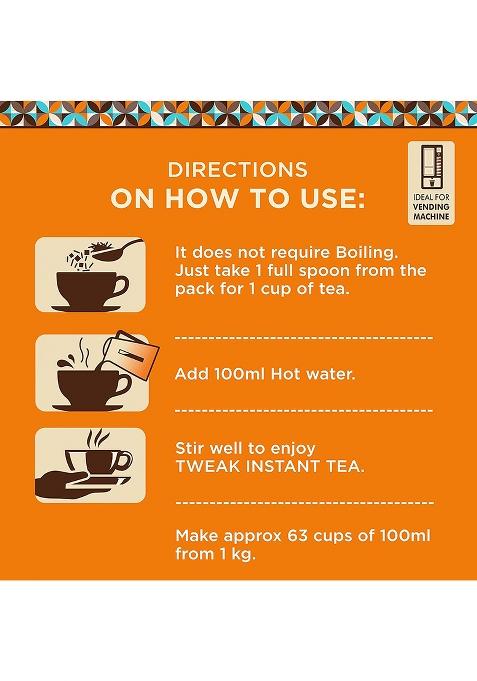 DIRECTIONS
ON HOW TO USE:

IDEAL FOR VENDING MACHINE

It does not require Boiling. Just take 1 full spoon from the pack for 1 cup of tea.

Add 100ml Hot water.

Stir well to enjoy TWEAK INSTANT TEA.

Make approx 63 cups of 100ml from 1 kg.