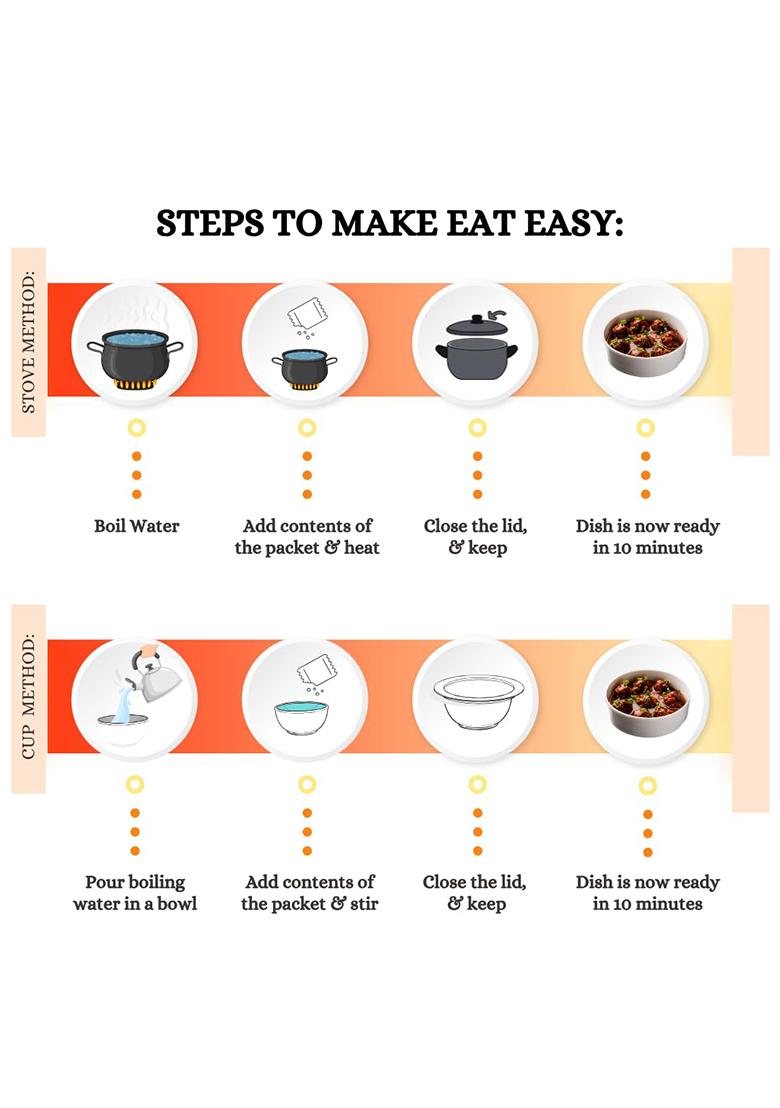 STEPS TO MAKE EAT EASY:

STOVE METHOD:

Boil Water

Add contents of the packet & heat

Close the lid, & keep

Dish is now ready in 10 minutes

CUP METHOD:

Pour boiling water in a bowl

Add contents of the packet & stir

Close the lid, & keep

Dish is now ready in 10 minutes