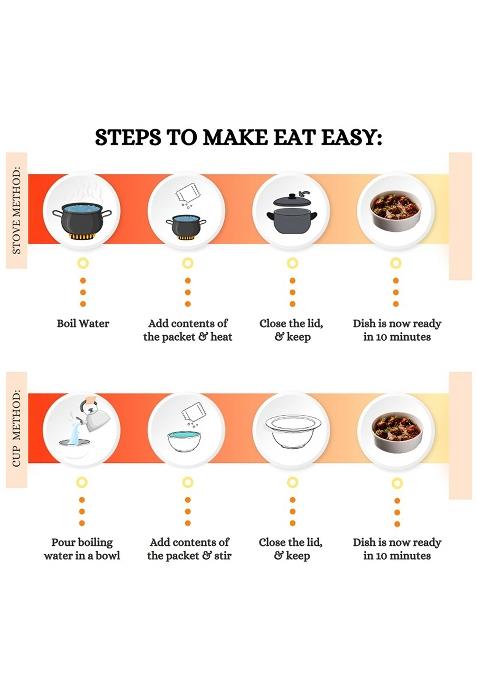 STEPS TO MAKE EAT EASY:

STOVE METHOD:

Boil Water

Add contents of the packet & heat

Close the lid, & keep

Dish is now ready in 10 minutes

CUP METHOD:

Pour boiling water in a bowl

Add contents of the packet & stir

Close the lid, & keep

Dish is now ready in 10 minutes