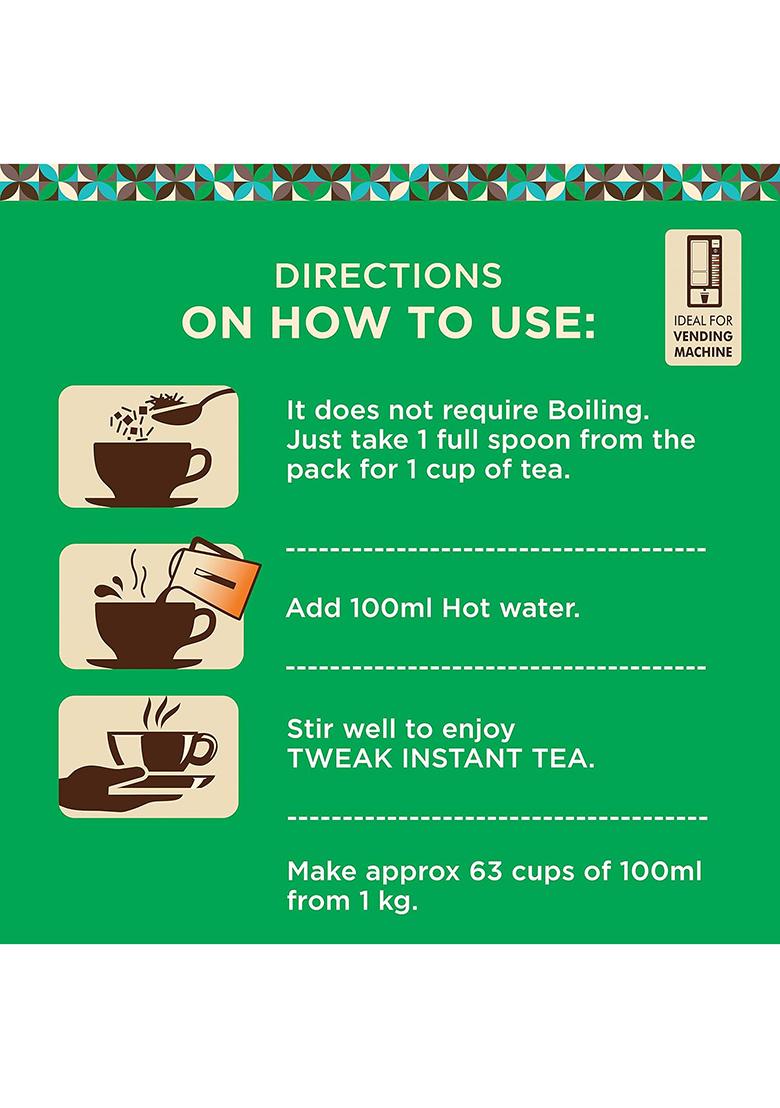 DIRECTIONS
ON HOW TO USE:

IDEAL FOR VENDING MACHINE

It does not require Boiling. Just take 1 full spoon from the pack for 1 cup of tea.

Add 100ml Hot water.

Stir well to enjoy TWEAK INSTANT TEA.

Make approx 63 cups of 100ml from 1 kg.