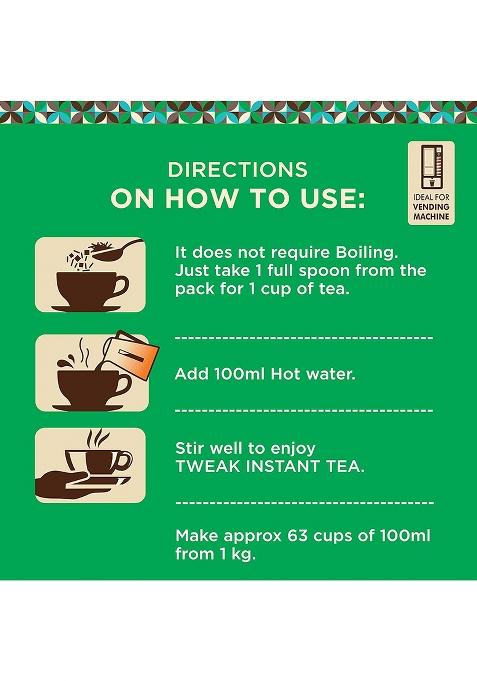 DIRECTIONS
ON HOW TO USE:

IDEAL FOR VENDING MACHINE

It does not require Boiling. Just take 1 full spoon from the pack for 1 cup of tea.

Add 100ml Hot water.

Stir well to enjoy
TWEAK INSTANT TEA.

Make approx 63 cups of 100ml from 1 kg.