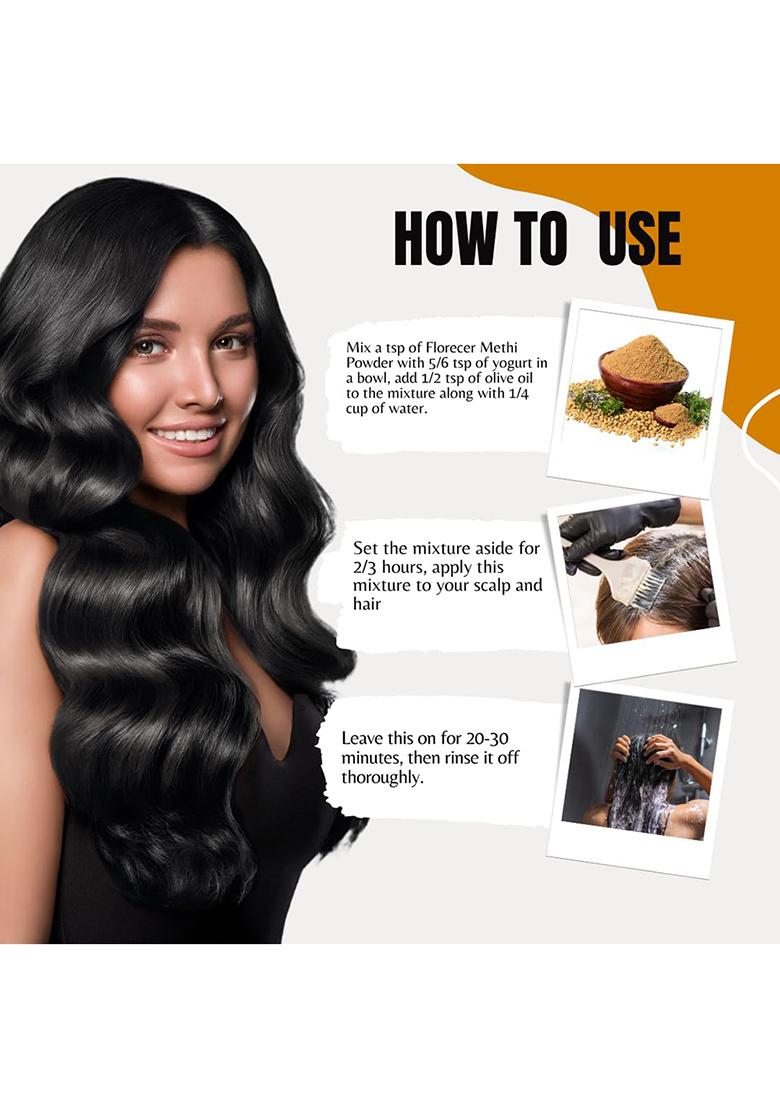 HOW TO USE

Mix a tsp of Florecer Methi Powder with 5/6 tsp of yogurt in a bowl, add 1/2 tsp of olive oil to the mixture along with 1/4 cup of water.

Set the mixture aside for 2/3 hours, apply this mixture to your scalp and hair

Leave this on for 20-30 minutes, then rinse it off thoroughly.