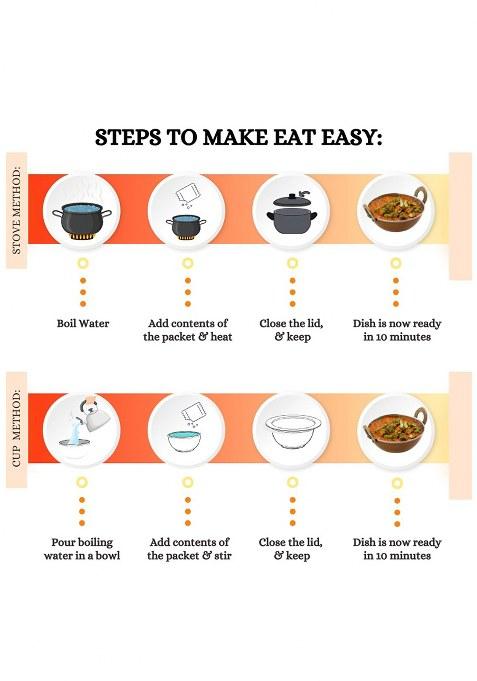 STEPS TO MAKE EAT EASY:

STOVE METHOD:

Boil Water

Add contents of the packet & heat

Close the lid, & keep

Dish is now ready in 10 minutes

CUP METHOD:

Pour boiling water in a bowl

Add contents of the packet & stir

Close the lid, & keep

Dish is now ready in 10 minutes