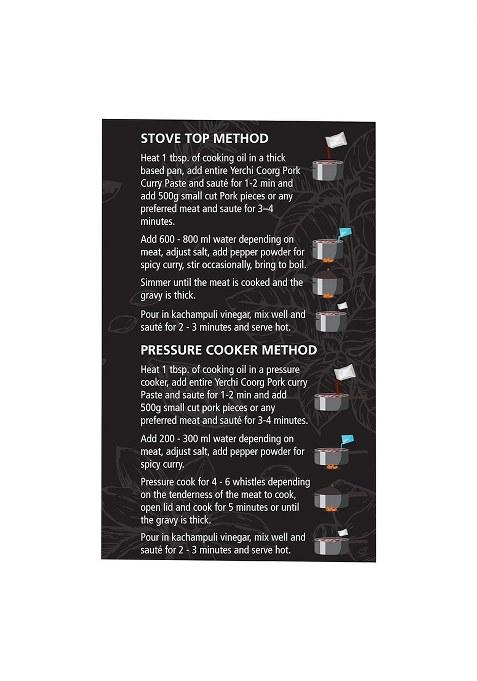 STOVE TOP METHOD

Heat 1 tbsp. of cooking oil in a thick based pan, add entire Yerchi Coorg Pork Curry Paste and sauté for 1-2 min and add 500g small cut Pork pieces or any preferred meat and saute for 3–4 minutes.

Add 600 - 800 ml water depending on meat, adjust salt, add pepper powder for spicy curry, stir occasionally, bring to boil.

Simmer until the meat is cooked and the gravy is thick.

Pour in kachampuli vinegar, mix well and sauté for 2 - 3 minutes and serve hot.

PRESSURE COOKER METHOD

Heat 1 tbsp. of cooking oil in a pressure cooker, add entire Yerchi Coorg Pork curry Paste and saute for 1-2 min and add 500g small cut pork pieces or any preferred meat and sauté for 3-4 minutes.

Add 200 - 300 ml water depending on meat, adjust salt, add pepper powder for spicy curry.

Pressure cook for 4 - 6 whistles depending on the tenderness of the meat to cook, open lid and cook for 5 minutes or until the gravy is thick.

Pour in kachampuli vinegar, mix well and sauté for 2 - 3 minutes and serve hot.