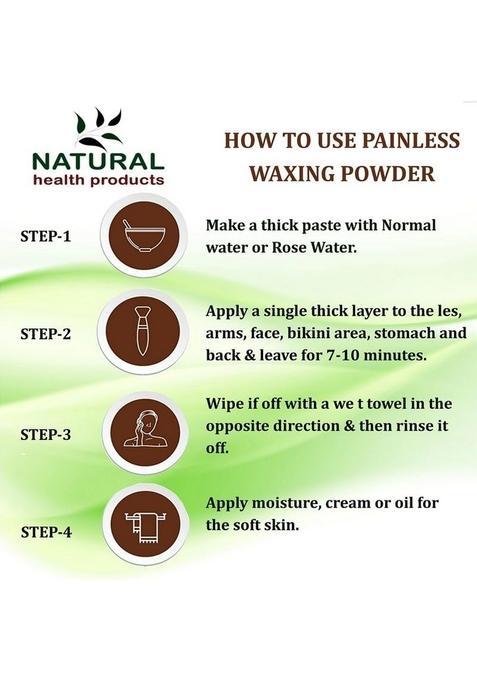 NATURAL
health products

HOW TO USE PAINLESS WAXING POWDER

STEP-1

Make a thick paste with Normal water or Rose Water.

STEP-2

Apply a single thick layer to the les, arms, face, bikini area, stomach and back & leave for 7-10 minutes.

STEP-3

Wipe if off with a we t towel in the opposite direction & then rinse it off.

STEP-4

Apply moisture, cream or oil for the soft skin.