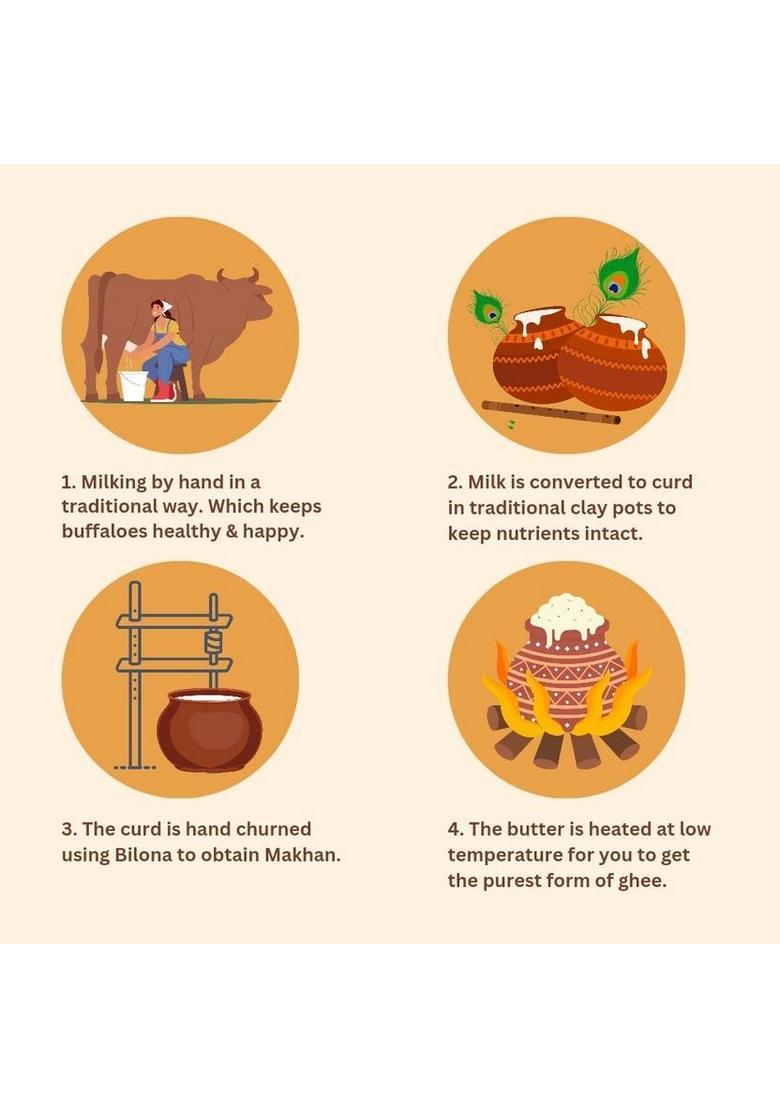 1. Milking by hand in a traditional way. Which keeps buffaloes healthy & happy.

2. Milk is converted to curd in traditional clay pots to keep nutrients intact.

3. The curd is hand churned using Bilona to obtain Makhan.

4. The butter is heated at low temperature for you to get the purest form of ghee.