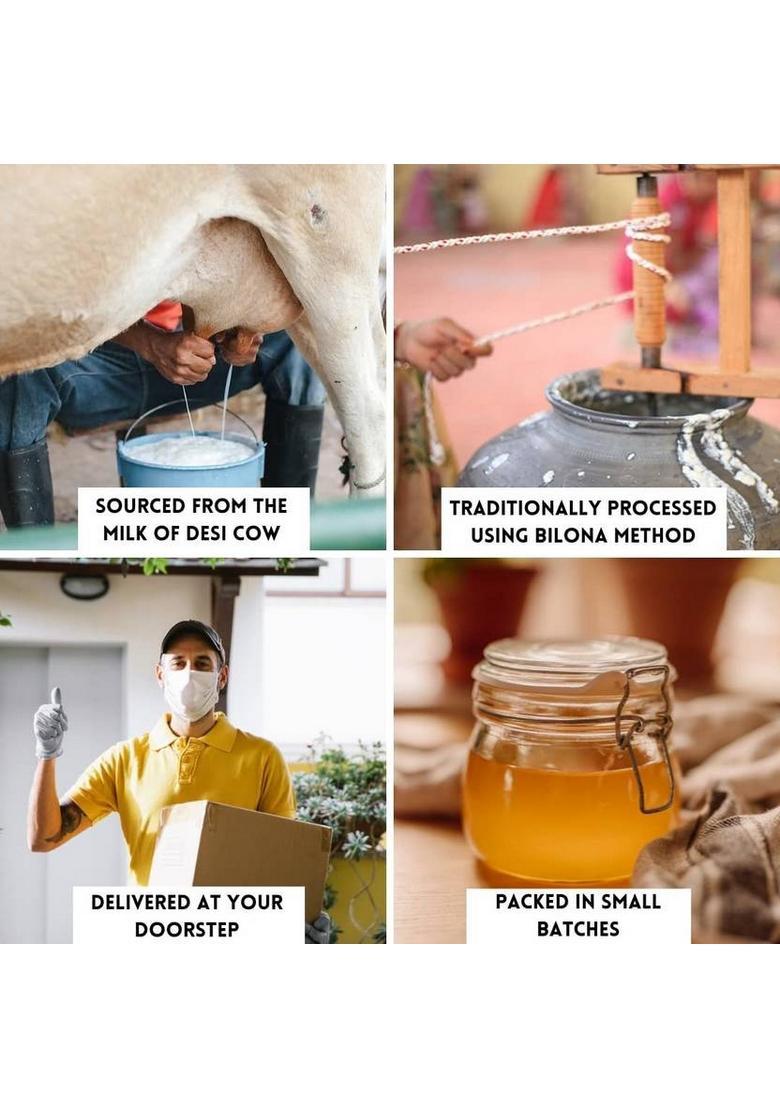 SOURCED FROM THE MILK OF DESI COW

TRADITIONALLY PROCESSED USING BILONA METHOD

DELIVERED AT YOUR DOORSTEP

PACKED IN SMALL BATCHES