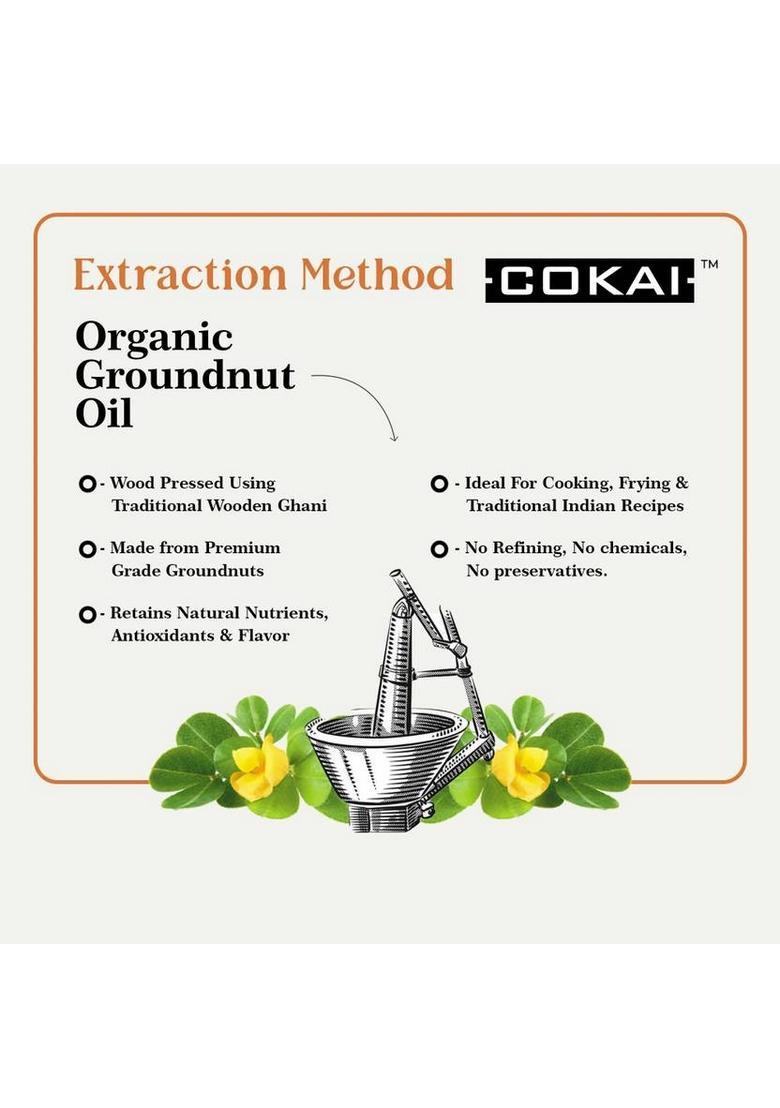 Extraction Method

COKAI™

Organic Groundnut Oil

- Wood Pressed Using Traditional Wooden Ghani

- Made from Premium Grade Groundnuts

- Retains Natural Nutrients, Antioxidants & Flavor

- Ideal For Cooking, Frying & Traditional Indian Recipes

- No Refining, No chemicals, No preservatives.