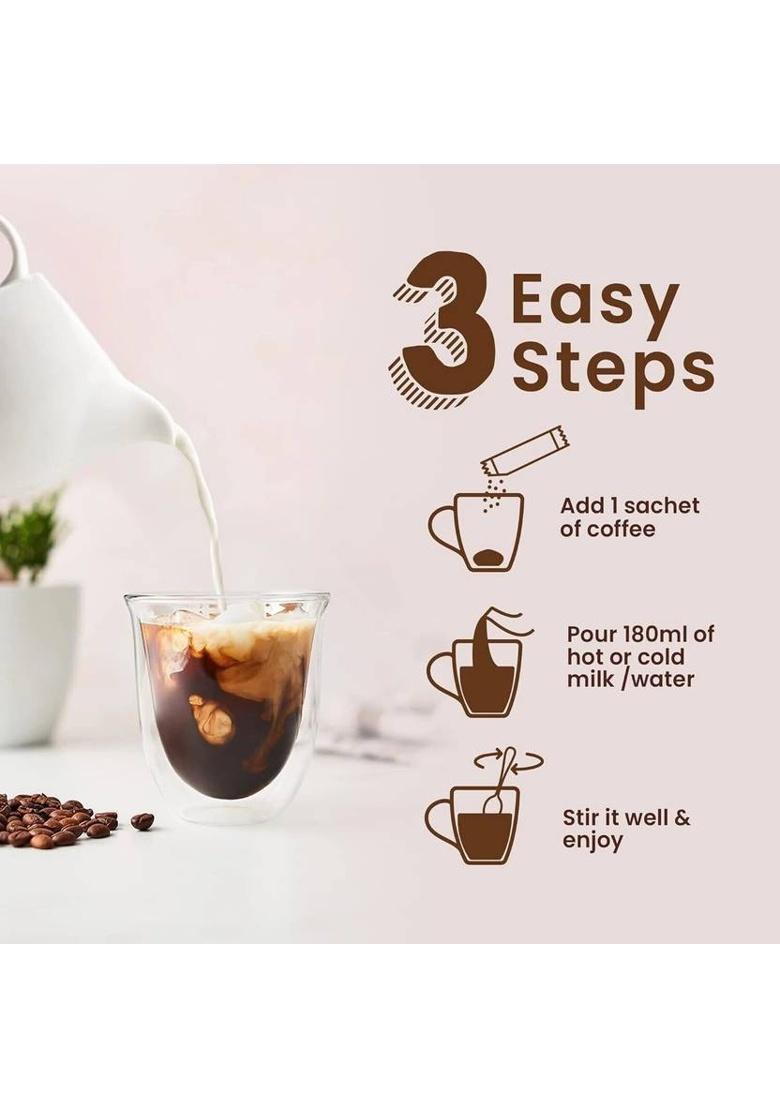 3 Easy Steps

Add 1 sachet of coffee

Pour 180ml of hot or cold milk /water

Stir it well & enjoy