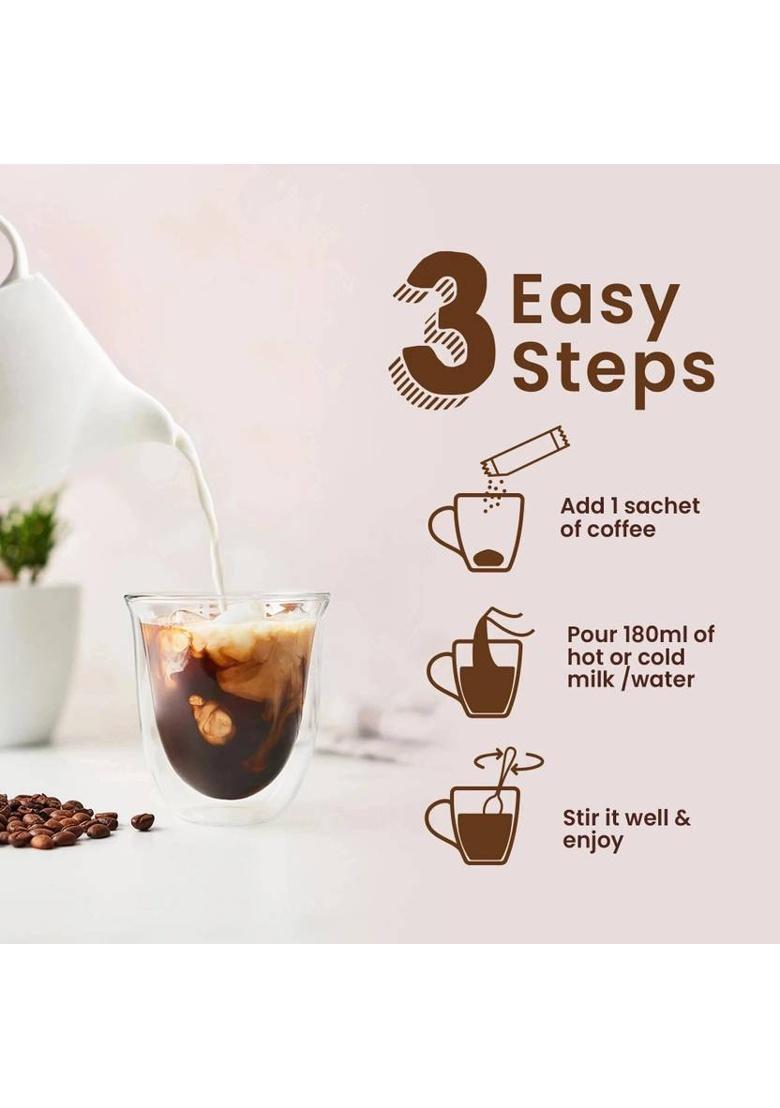 3 Easy Steps

Add 1 sachet of coffee

Pour 180ml of hot or cold milk /water

Stir it well & enjoy